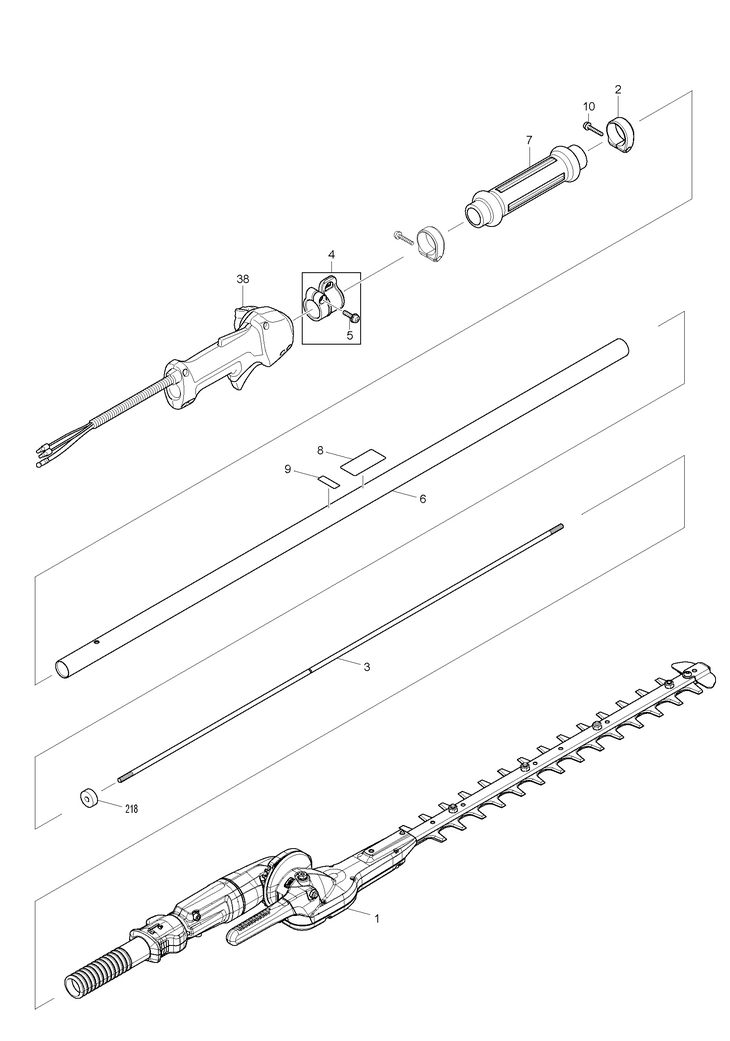 10
2
7
4
38
5
8
9
6
3
218
1