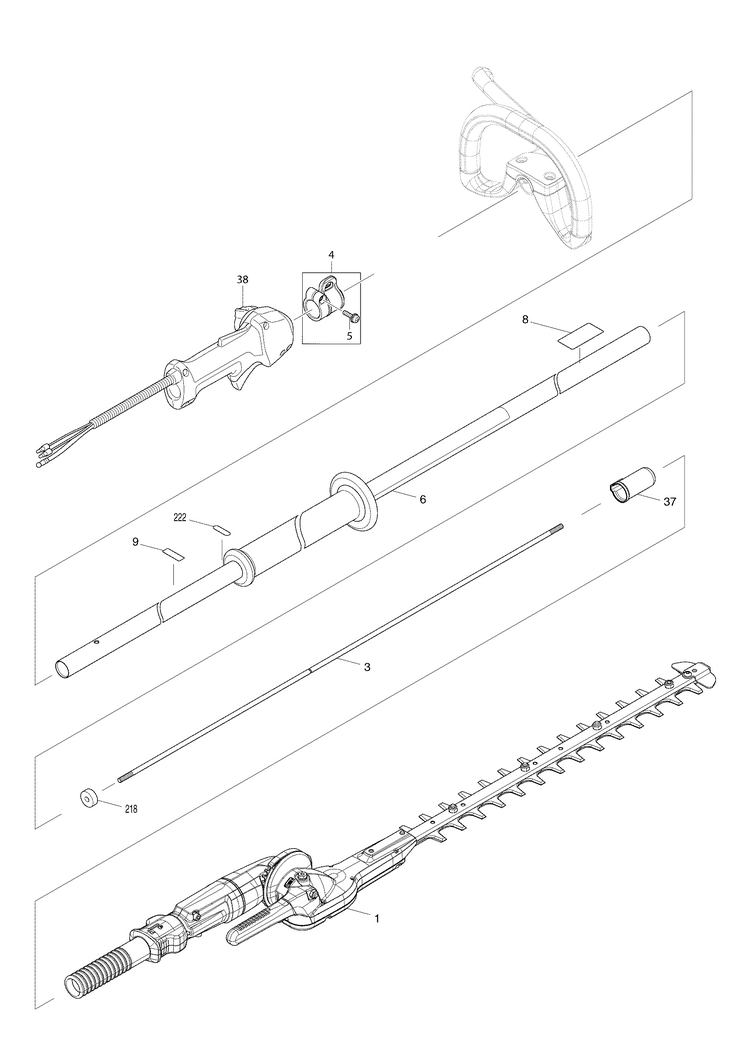 4
38
5
8
6
37
222
9
3
218
1