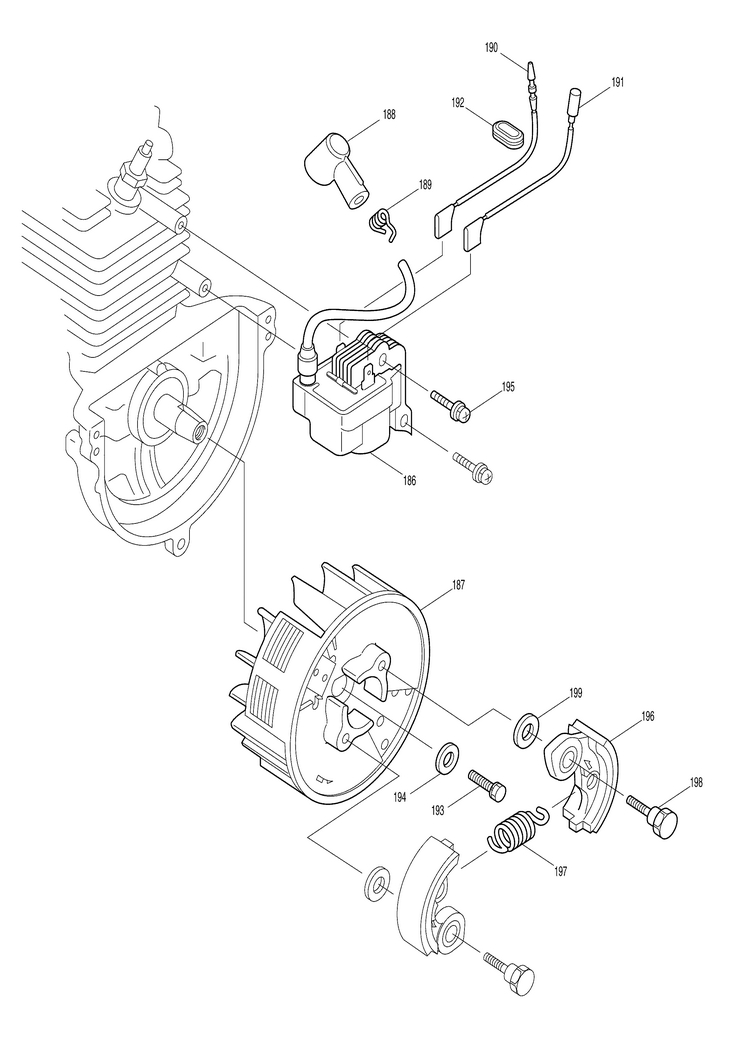 190
191
192
188
189
195
186
187
199
196
198
194
193
197