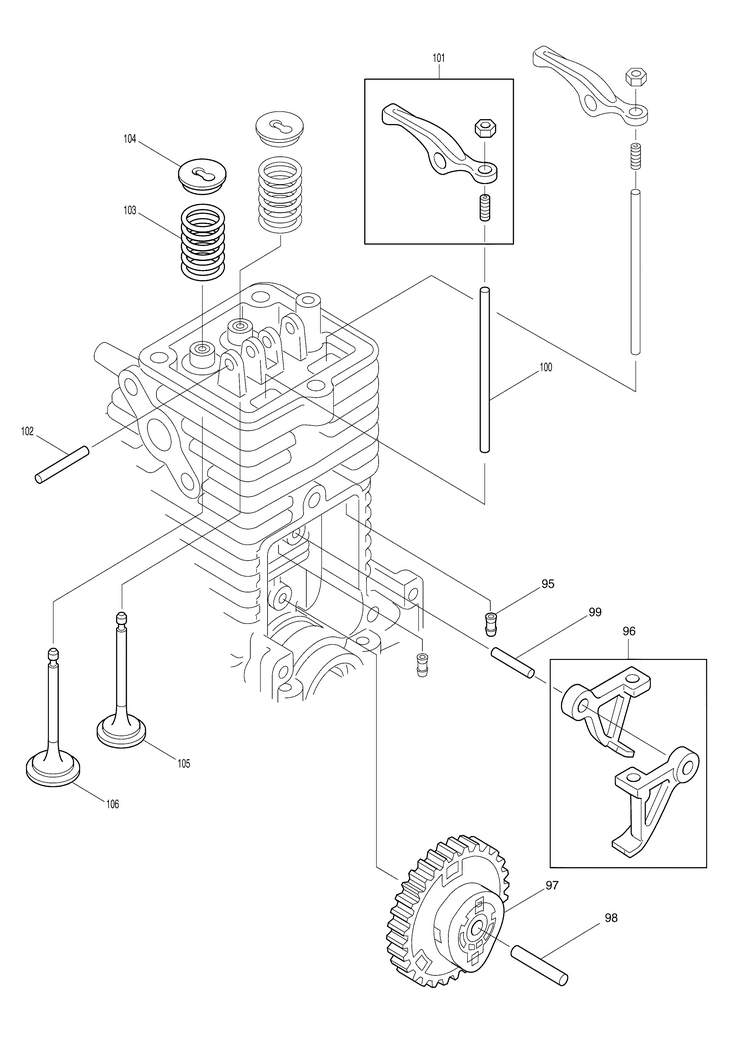 101
104
103
100
102
95
99
96
105
106
97
98