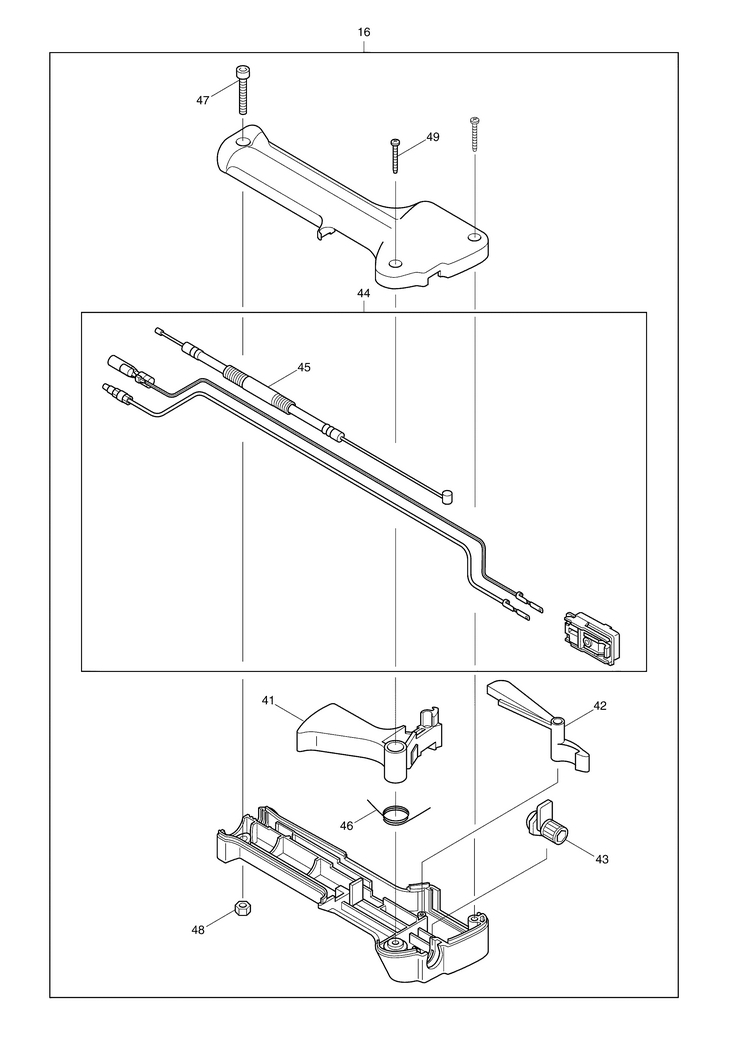 16

47

49

44

45

41

42

46

43

48