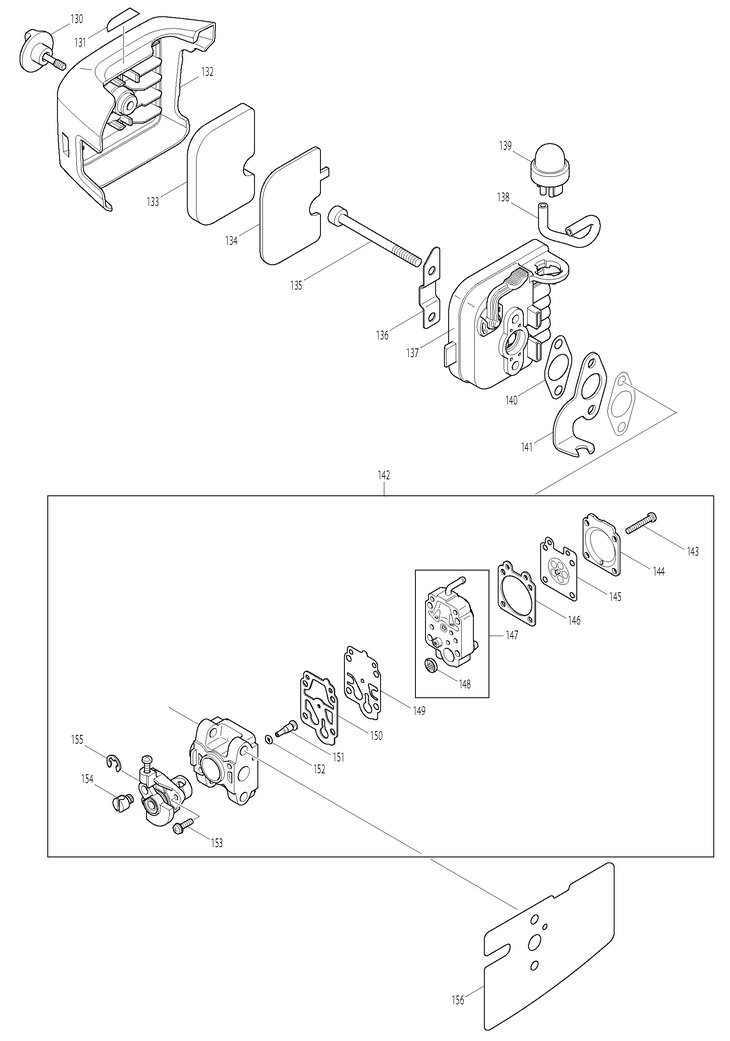 130
131
132
133
134
135
136
137
138
139
140
141
142
143
144
145
146
147
148
149
150
151
152
153
154
155
156