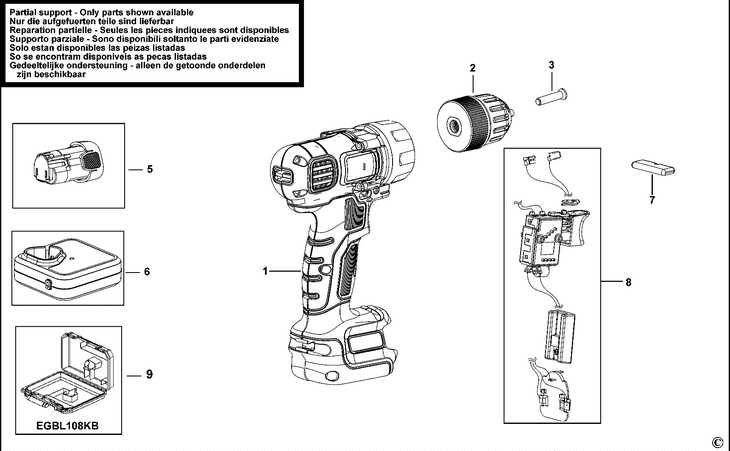 Partial support - Only parts shown available
Nur die aufgefuerten teile sind lieferbar
Reparation partielle - Seules les pieces indiquees sont disponibles
Supporto parziale - Sono disponibili soltanto le parti evidenziate
Solo estan disponibles las peizas listadas
So se encontram disponiveis as pecas listadas
Gedeeltelijke ondersteuning - alleen de getoonde onderdelen zijn beschikbaar

2

3

5

7

6

1

8

9

EGBL108KB

©