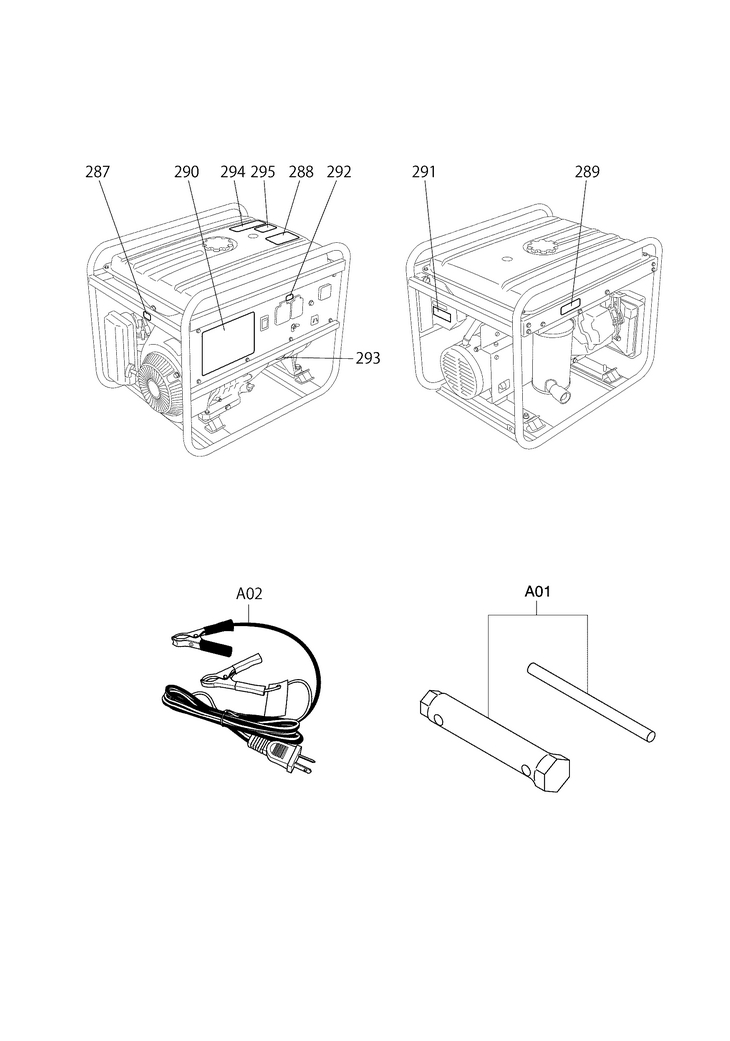 287
290
294
295
288
292
293
291
289
A02
A01