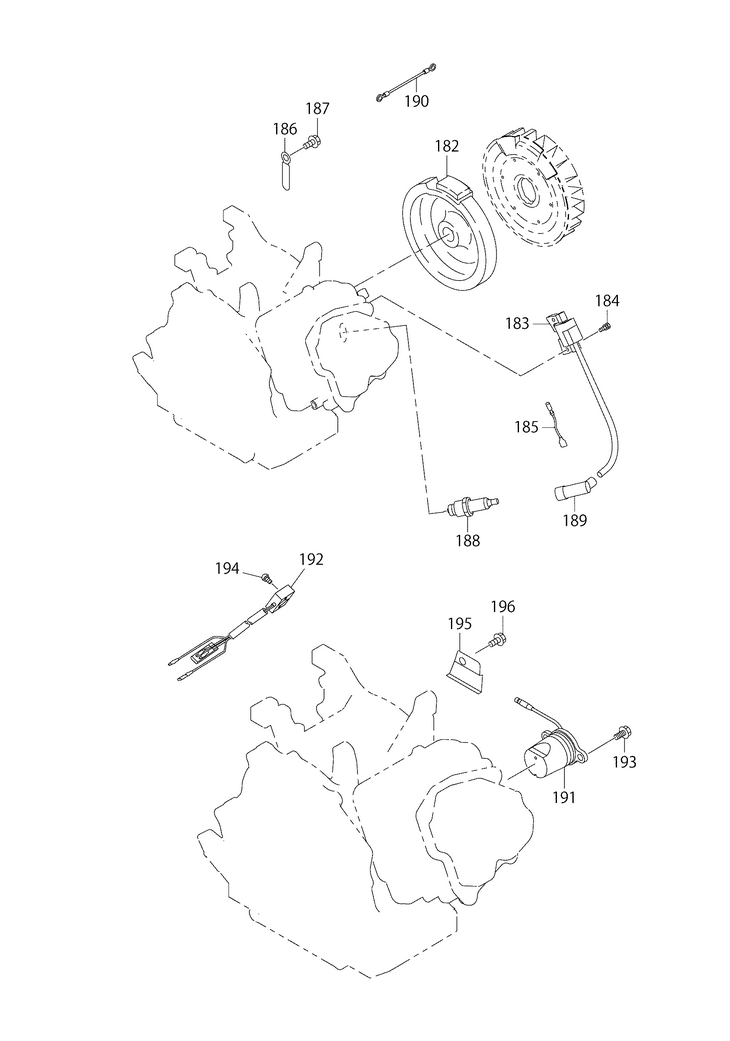 190
187
186
182
184
183
185
189
188
194
192
196
195
193
191