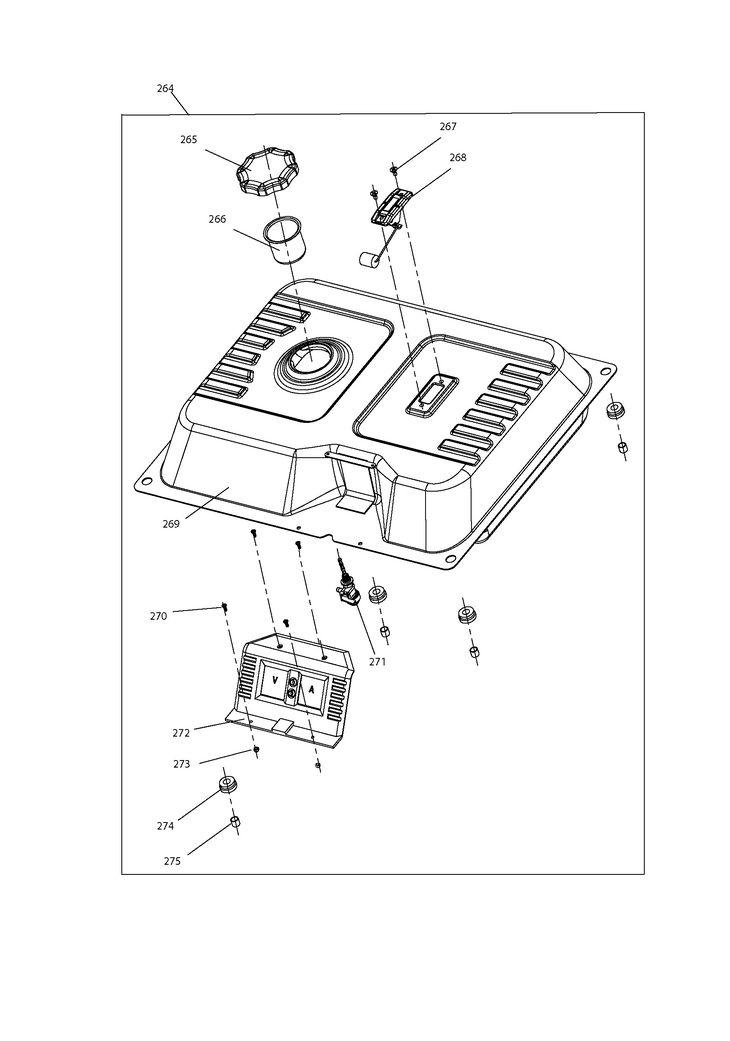 264

265

267

268

266

269

270

271

V

A

272

273

274

275