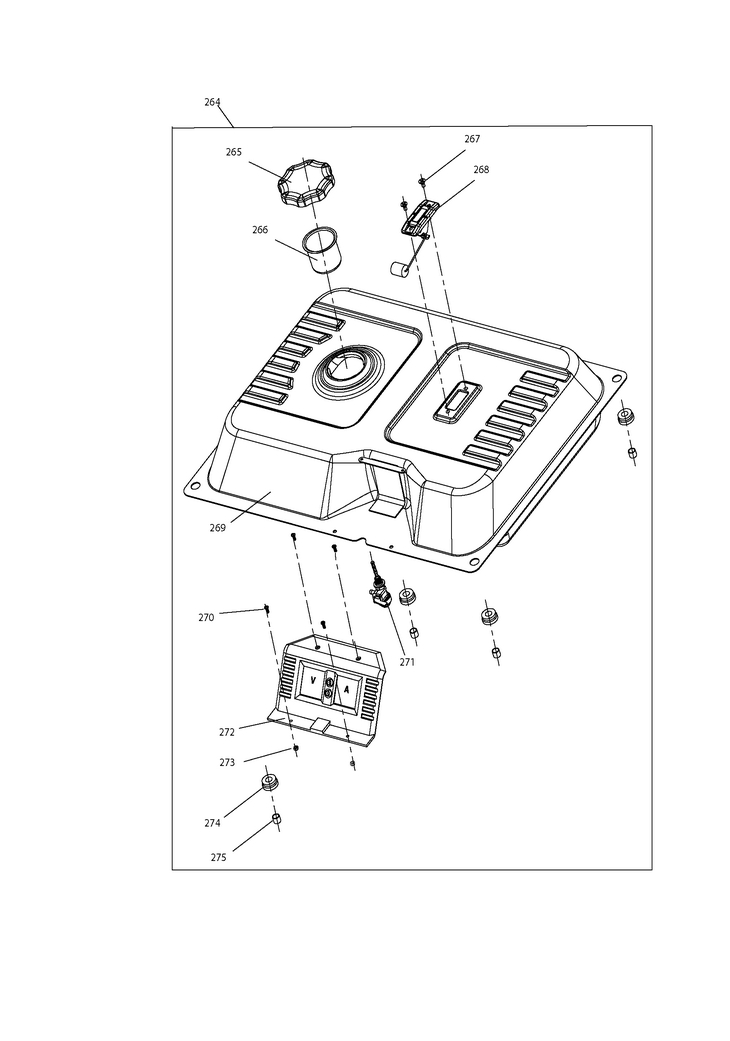 264

265

267

268

266

269

270

271

V

A

272

273

274

275