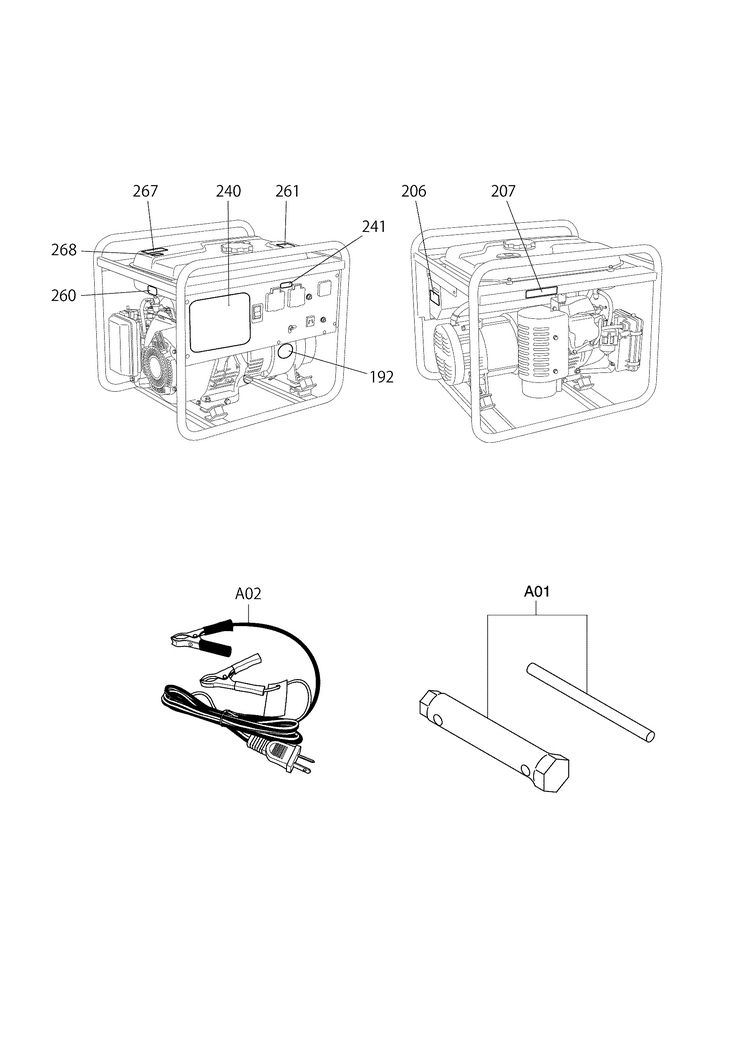 267
240
261
241
268
260
192
206
207
A02
A01