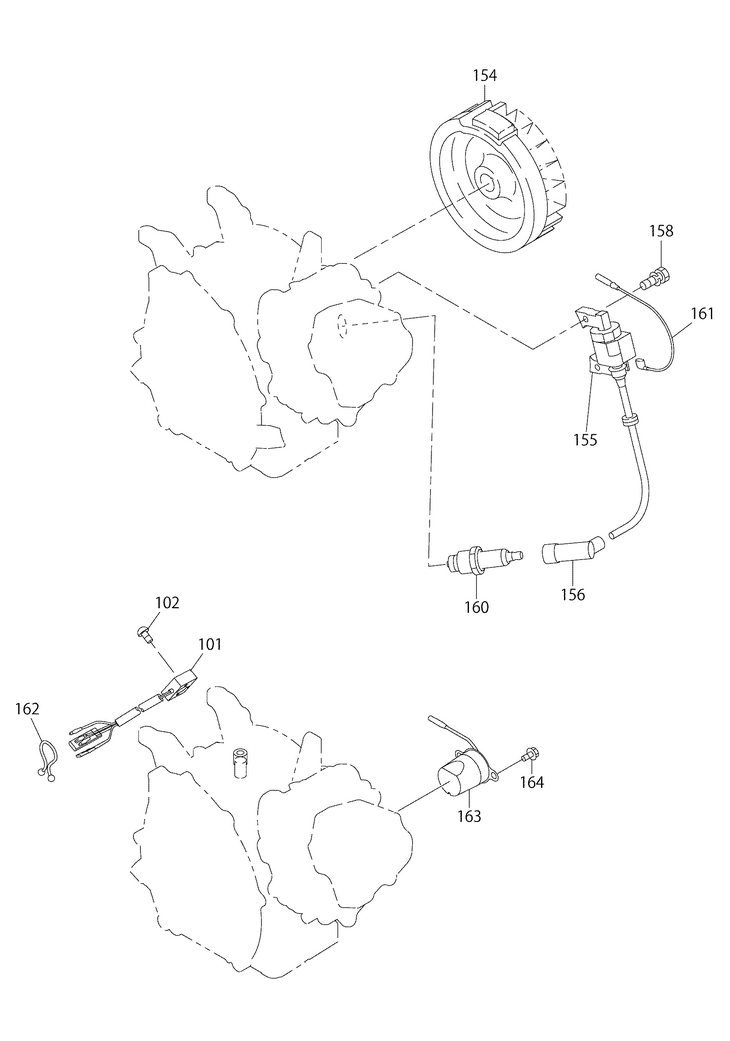 154
158
161
155
160
156
102
101
162
164
163