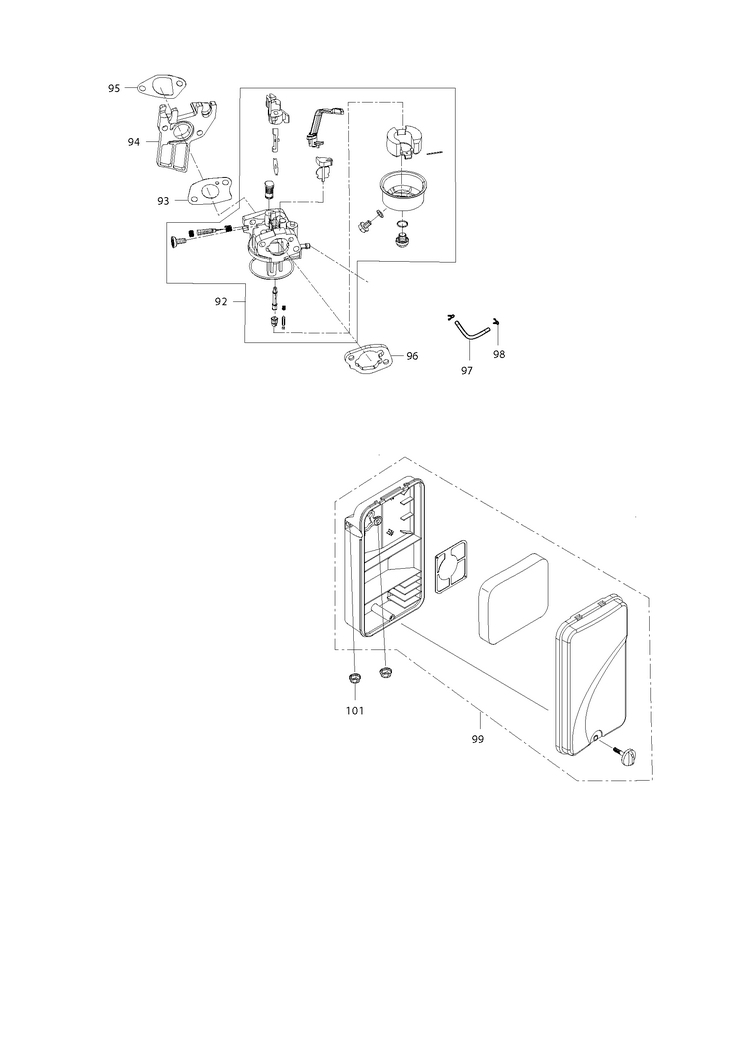 95
94
93
92
96
97
98
101
99