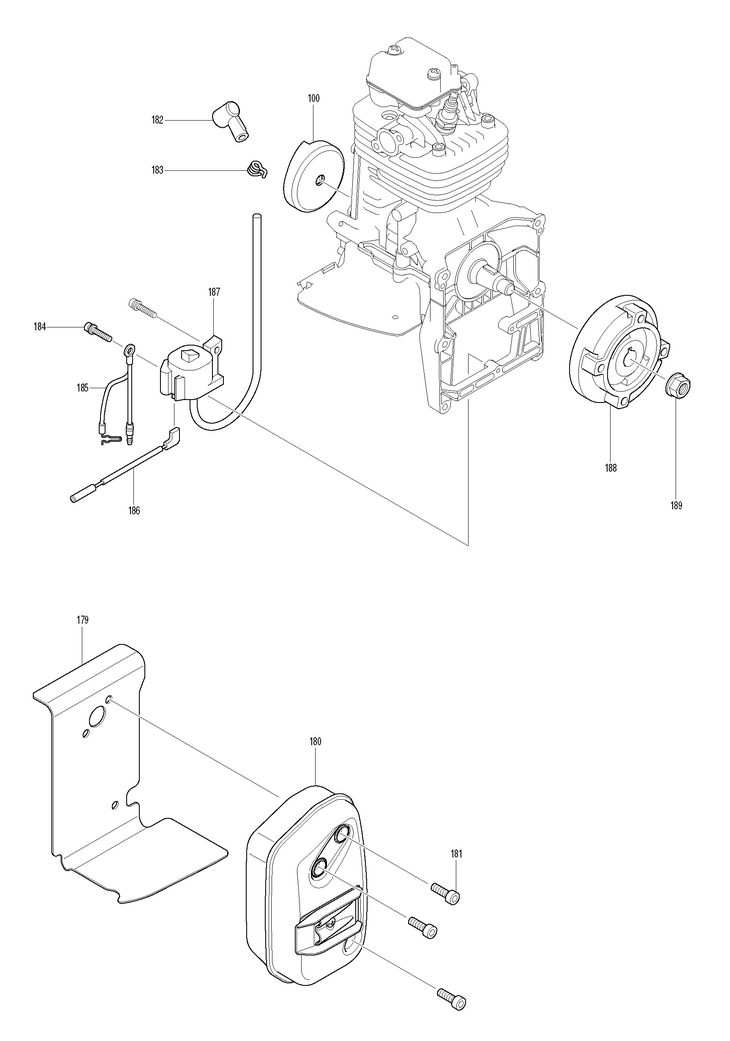 182
100
183
187
184
185
186
188
189
179
180
181