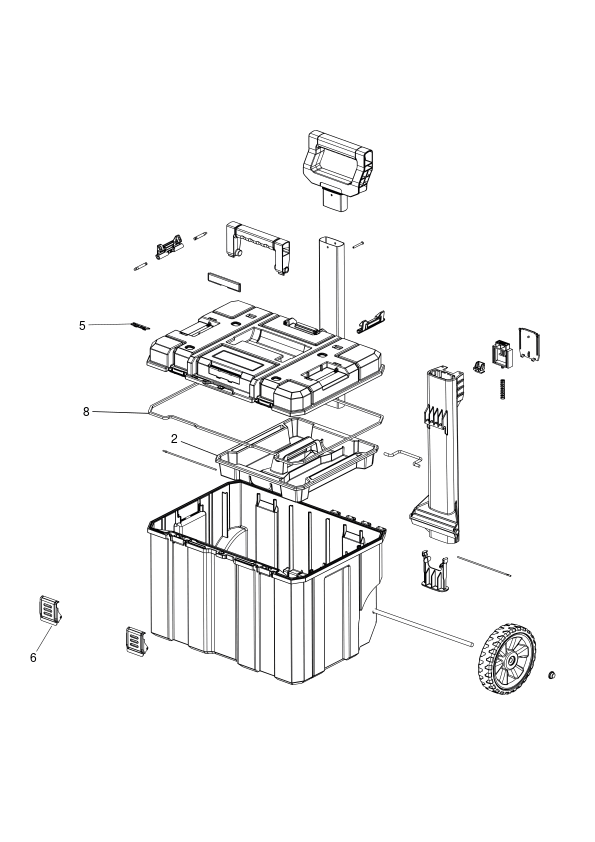 5

8

2

6