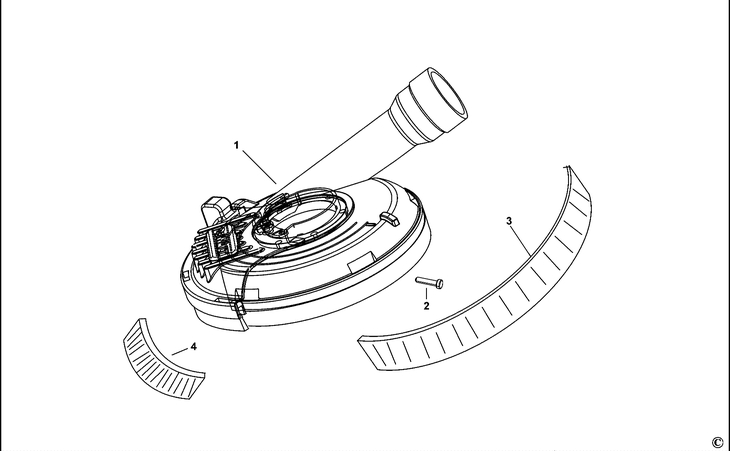 1
3
2
4
©