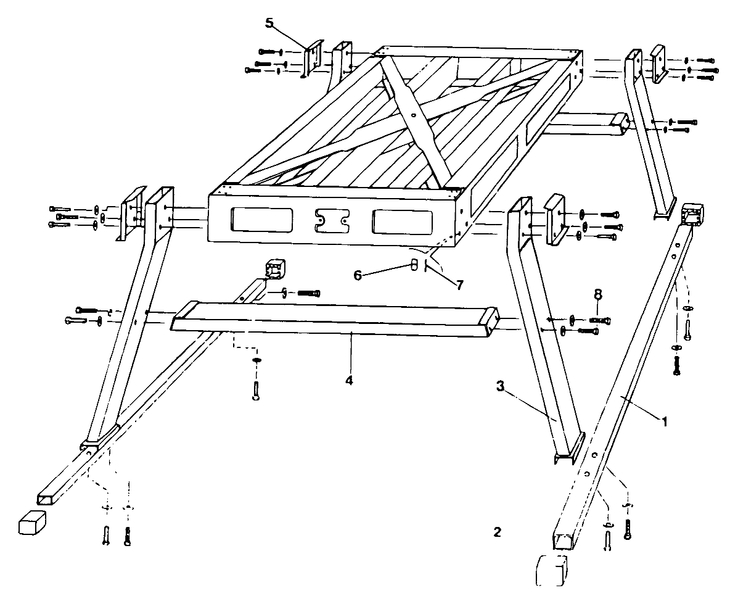 5
6
7
8
4
3
1
2