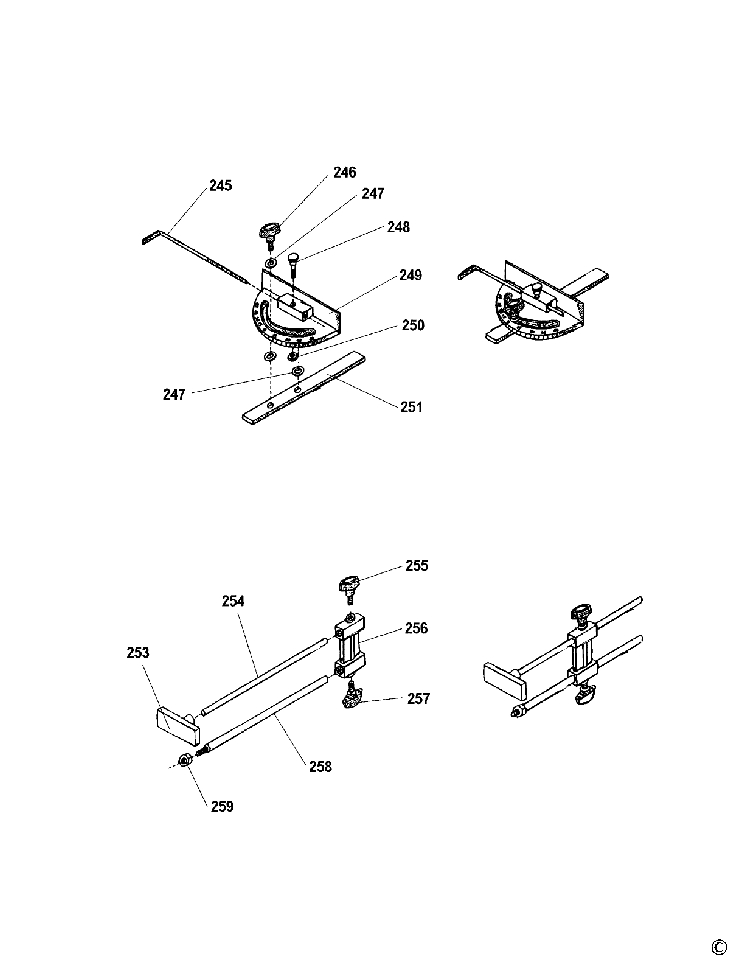 245
246
247
248
249
250
247
251

255
254
256
253
257
258
259

©