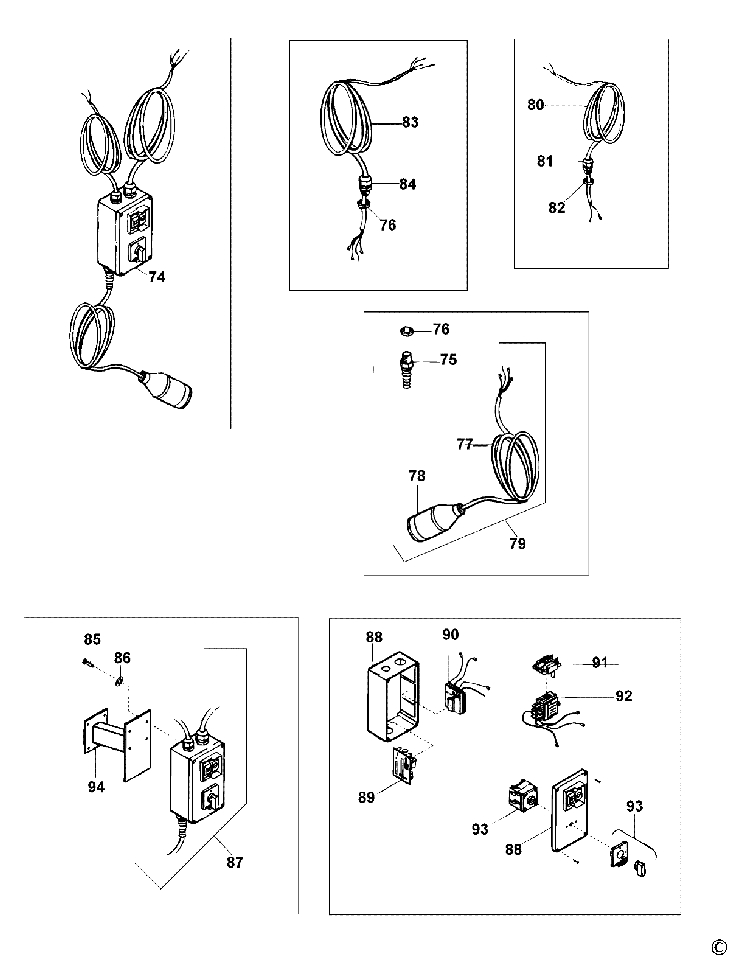 74

83
84
76

80
81
82

76
75
77
78
79

85
86
94
87

88
90
91
92
89
93
88
93

©