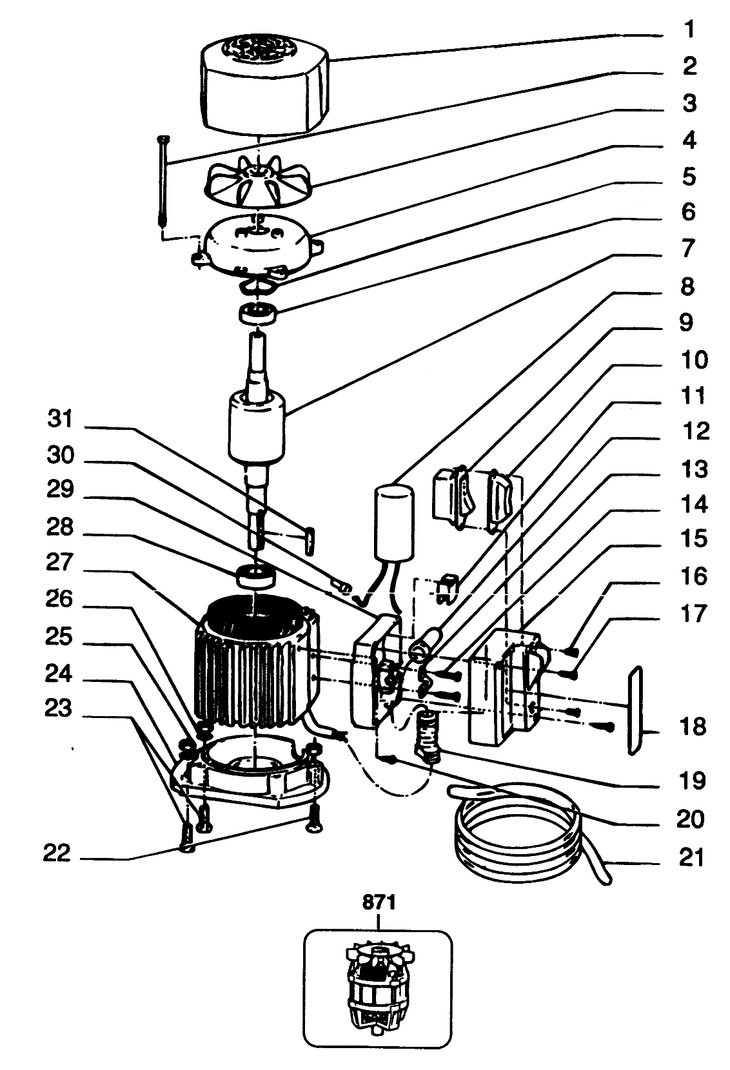 1
2
3
4
5
6
7
8
9
10
11
12
13
14
15
16
17
18
19
20
21
31
30
29
28
27
26
25
24
23
22
871