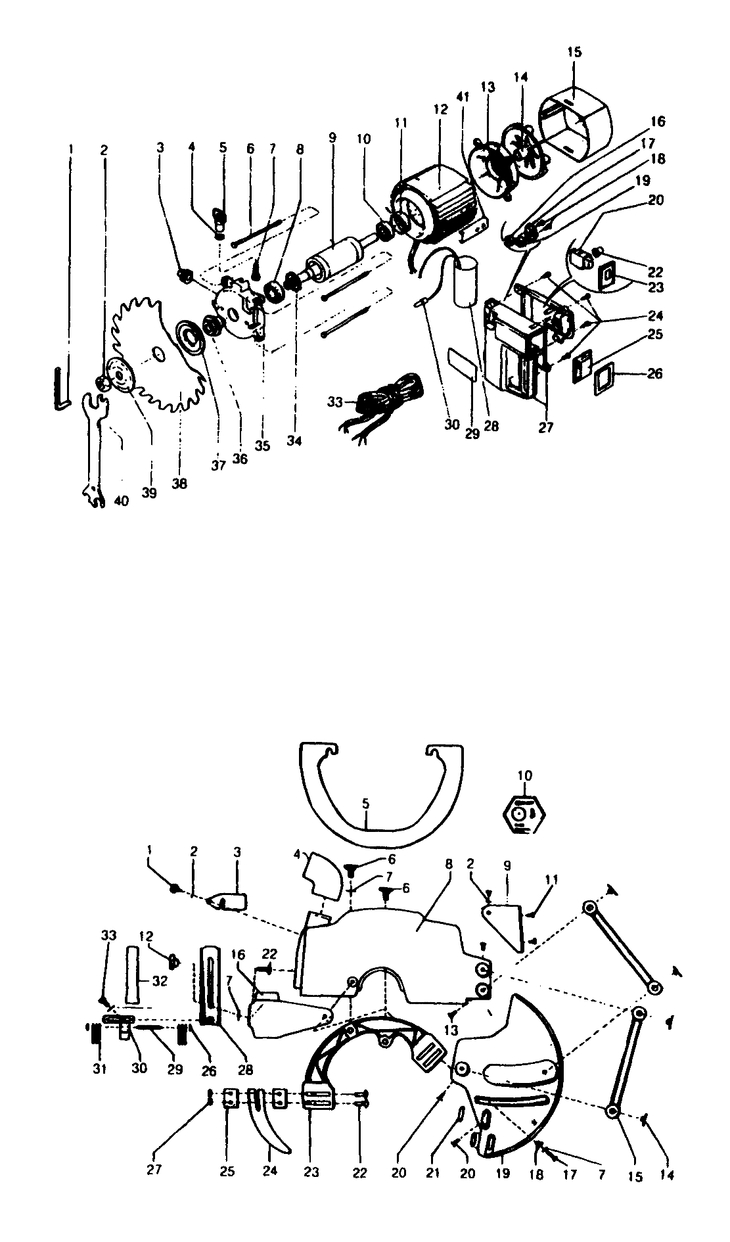 1 2 3 4 5 6 7 8 9 10 11 12 41 13 14 15 16 17 18 19 20 22 23 24 25 26 27 28 29 30 33 34 35 36 37 38 39 40

5 10 1 2 3 4 6 7 6 8 2 9 11 33 12 32 16 22 7 13 31 30 29 26 28 27 25 24 23 22 20 21 20 19 18 17 7 15 14