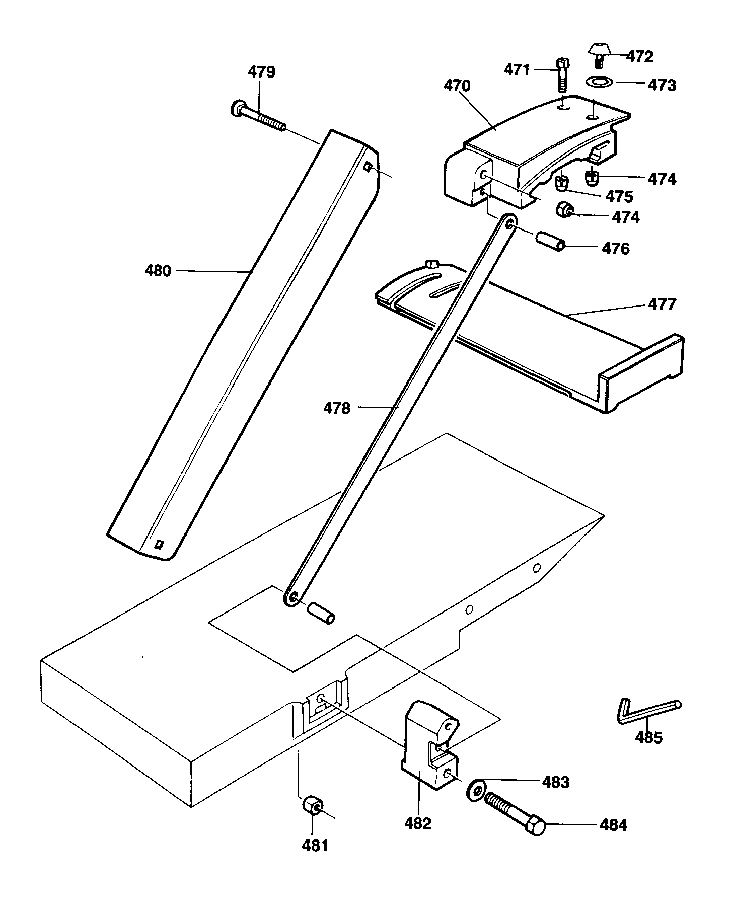 479
471
472
470
473
474
475
474
476
480
477
478
485
483
482
484
481