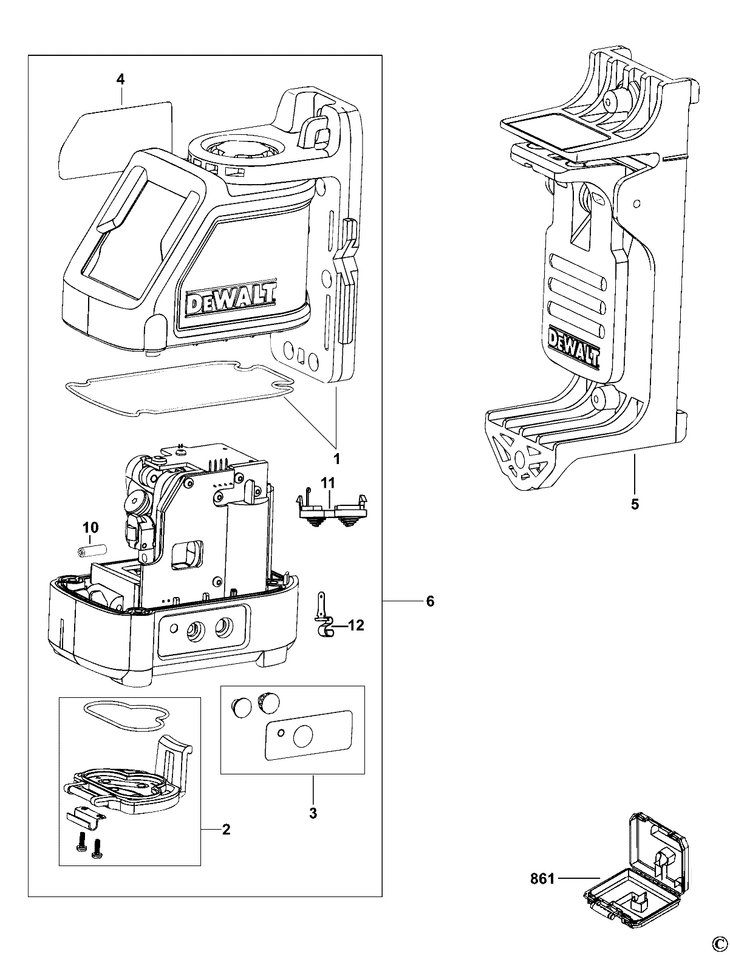 4

DEWALT

1

11

10

12

6

2

3

DEWALT

5

861

©