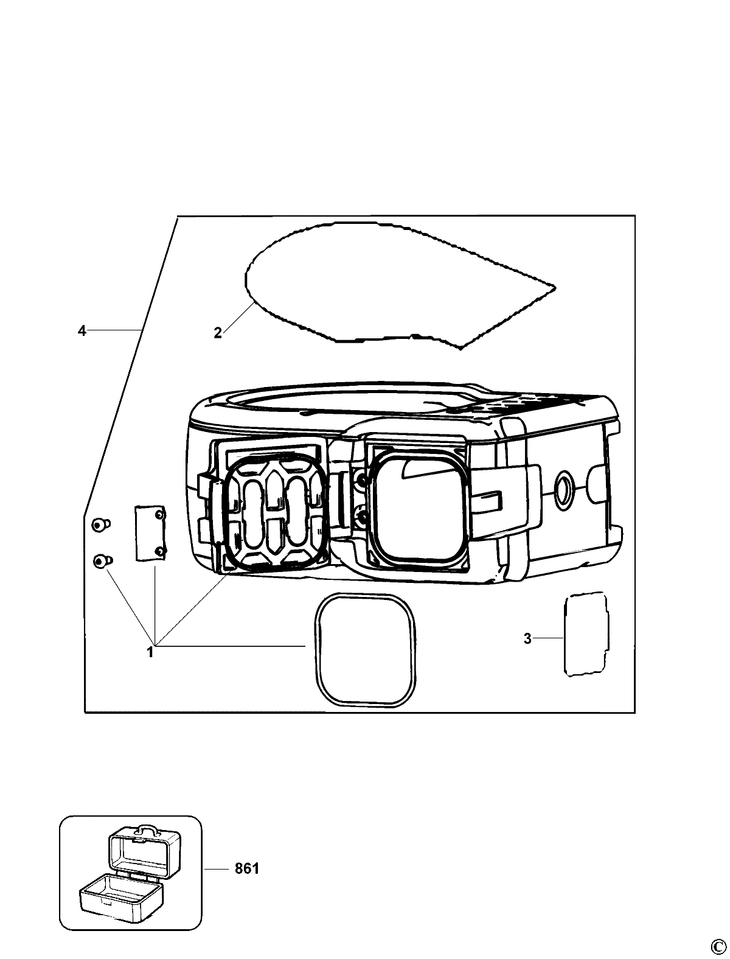 4
2
1
3
861
©