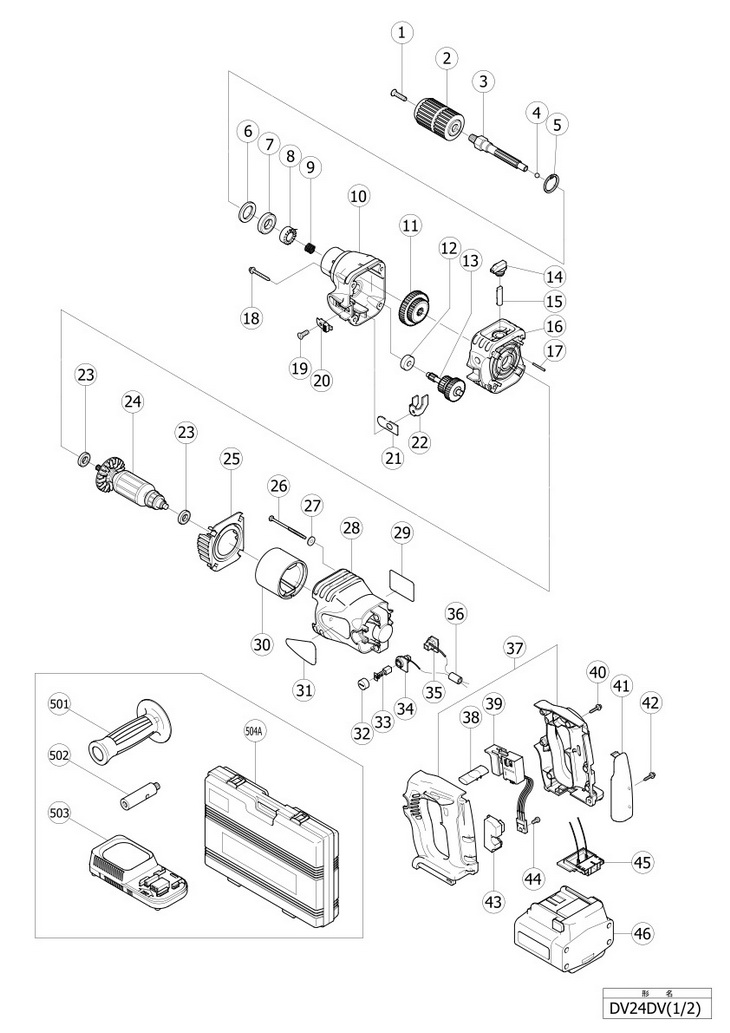 1
2
3
4
5
6
7
8
9
10
11
12
13
14
15
16
17
18
19
20
21
22
23
24
23
25
26
27
28
29
30
31
32
33
34
35
36
37
38
39
40
41
42
43
44
45
46
501
502
503
504A

形 名
DV24DV(1/2)