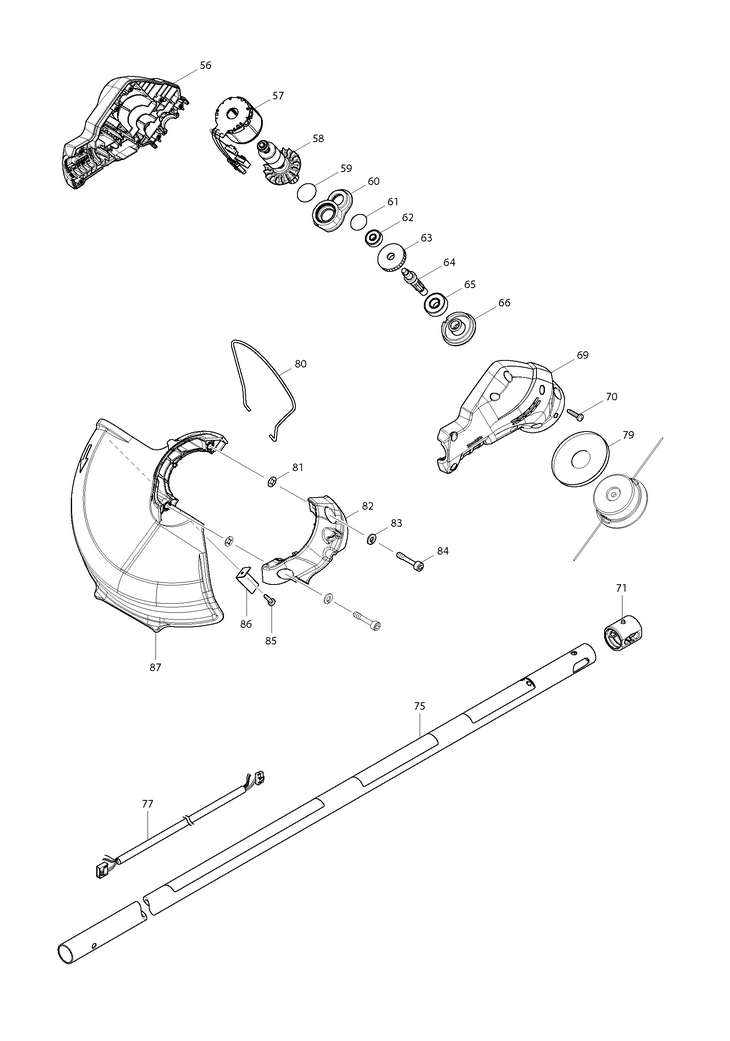 56
57
58
59
60
61
62
63
64
65
66
80
69
70
79
81
82
83
84
86
85
87
71
75
77