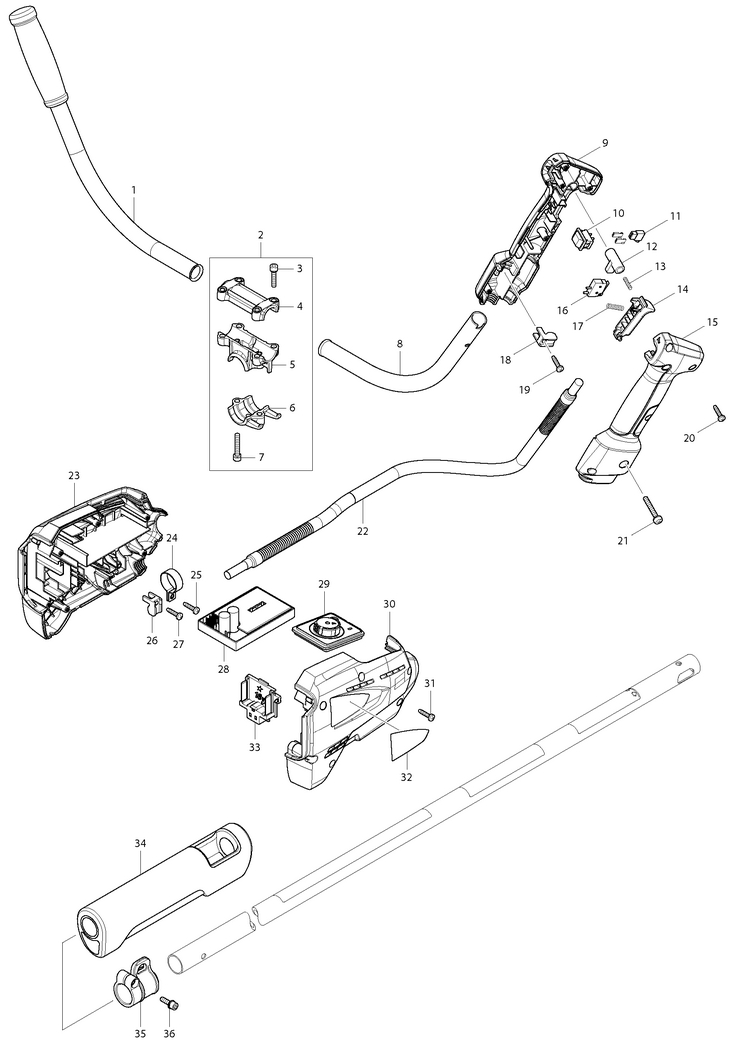 1
2
3
4
5
6
7
8
9
10
11
12
13
14
15
16
17
18
19
20
21
22
23
24
25
26
27
28
29
30
31
32
33
34
35
36