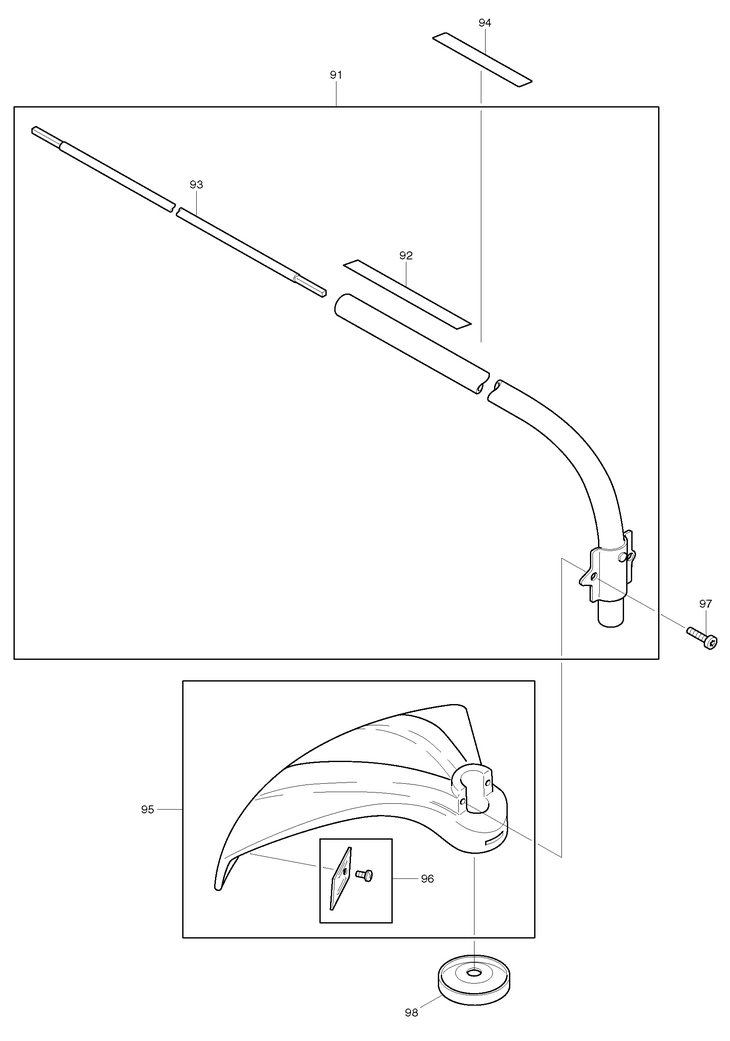 94

91

93

92

97

95

96

98