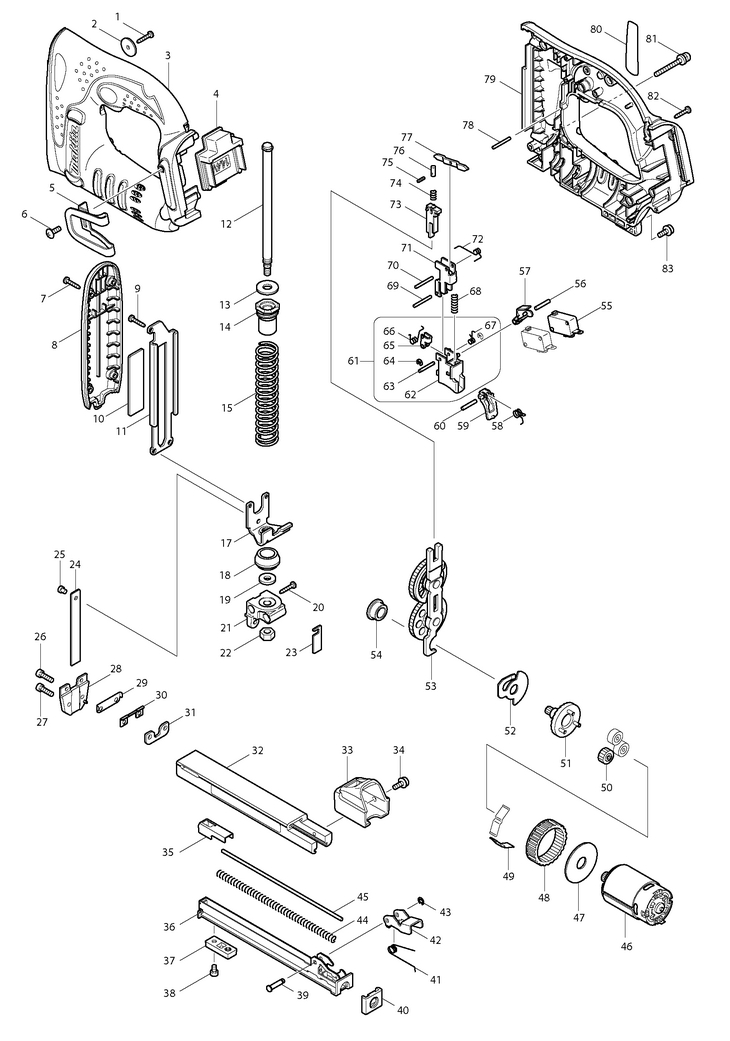 1
2
3
4
5
6
7
8
9
10
11
12
13
14
15
17
18
19
20
21
22
23
24
25
26
27
28
29
30
31
32
33
34
35
36
37
38
39
40
41
42
43
44
45
46
47
48
49
50
51
52
53
54
55
56
57
58
59
60
61
62
63
64
65
66
67
68
69
70
71
72
73
74
75
76
77
78
79
80
81
82
83