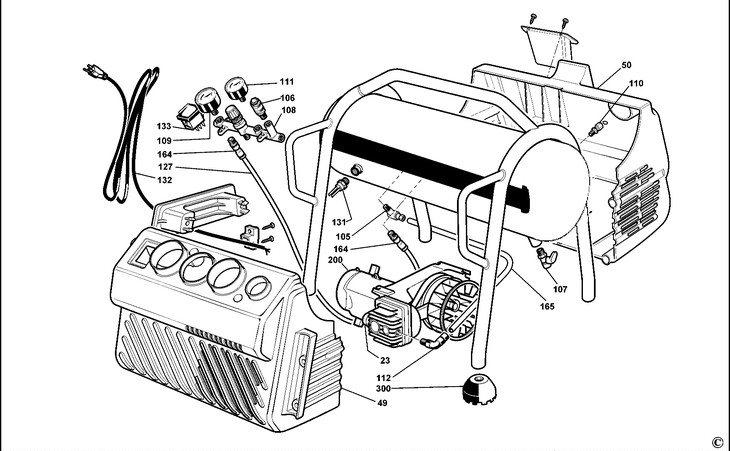 111
106
108
133
109
164
127
132
50
110
131
105
164
200
107
165
23
112
300
49
©