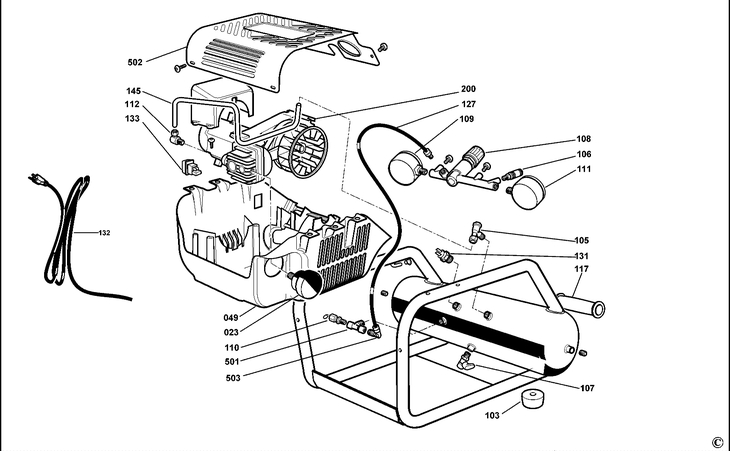 502
145
112
133
200
127
109
108
106
111
132
105
131
117
049
023
110
501
503
107
103
©