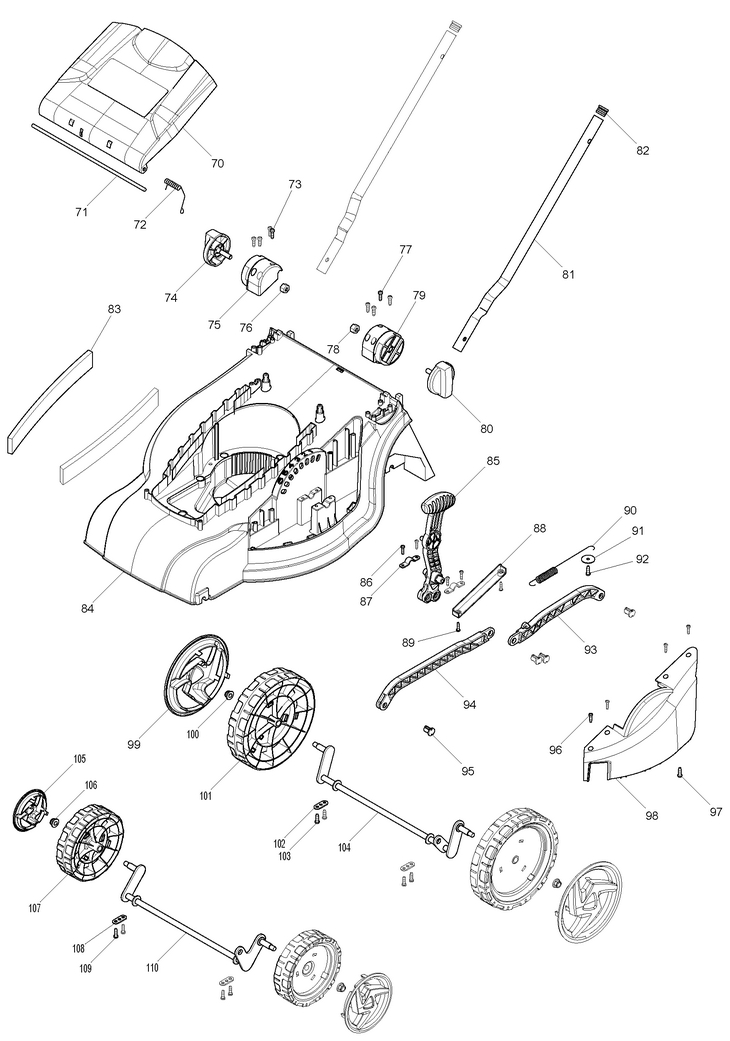 70
71
72
73
74
75
76
77
78
79
80
81
82
83
84
85
86
87
88
89
90
91
92
93
94
95
96
97
98
99
100
101
102
103
104
105
106
107
108
109
110