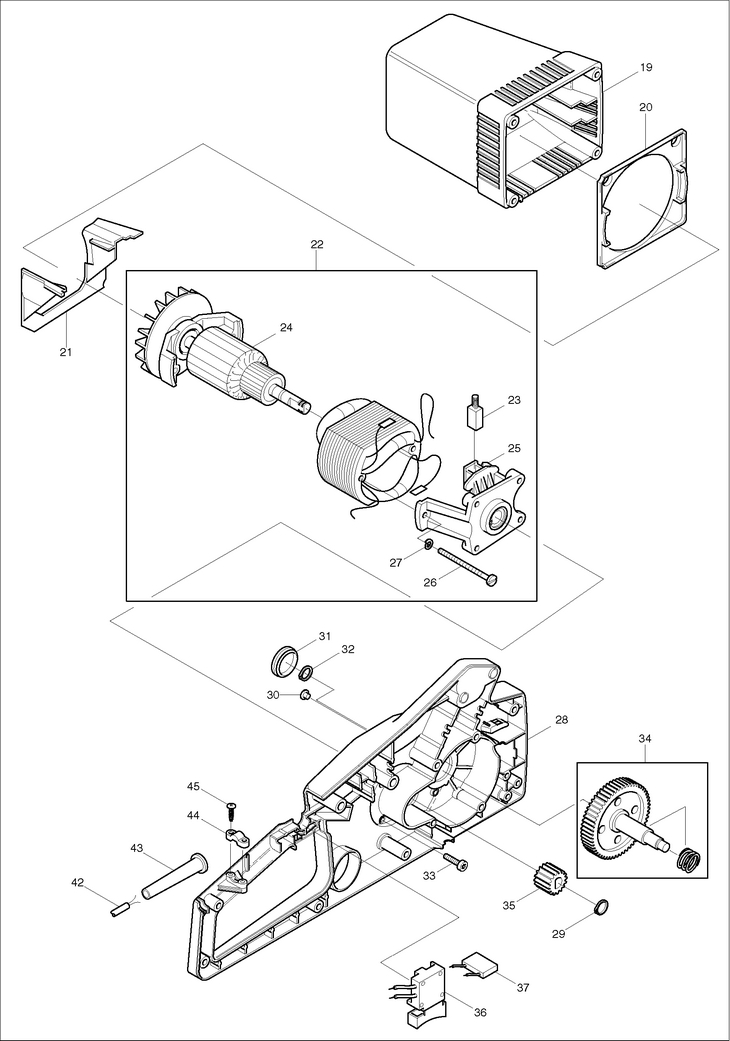 19
20
22
21
24
23
25
27
26
31
32
30
28
34
45
44
43
42
33
35
29
37
36