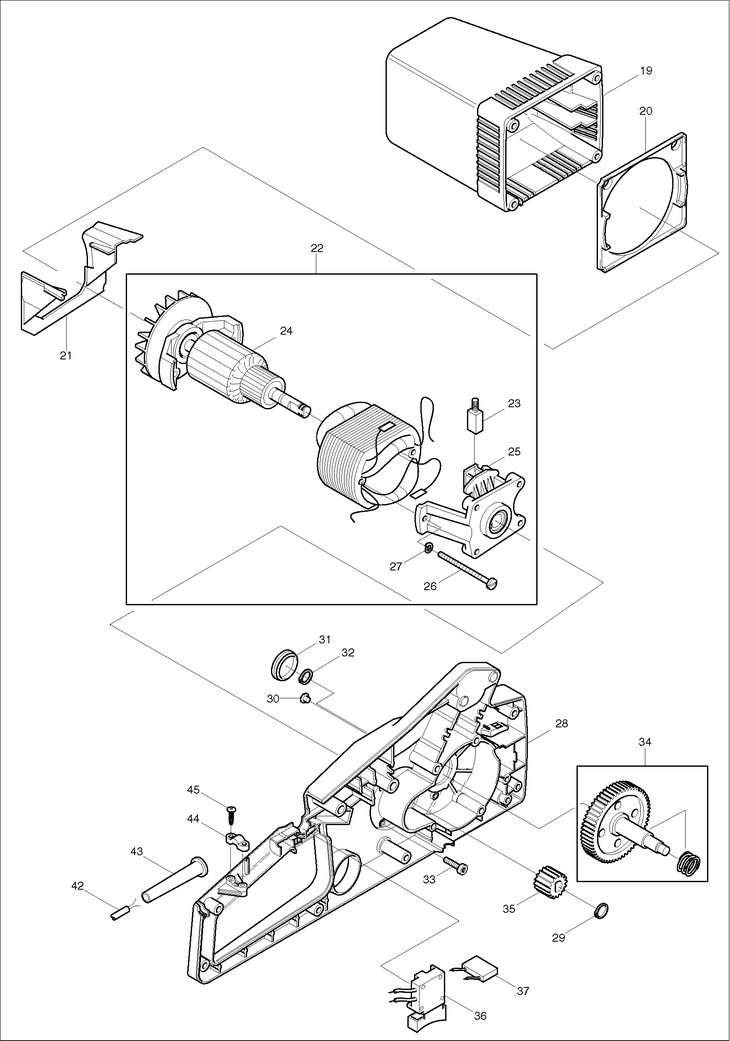 19
20
22
21
24
23
25
27
26
31
32
30
28
34
45
44
43
42
33
35
29
37
36