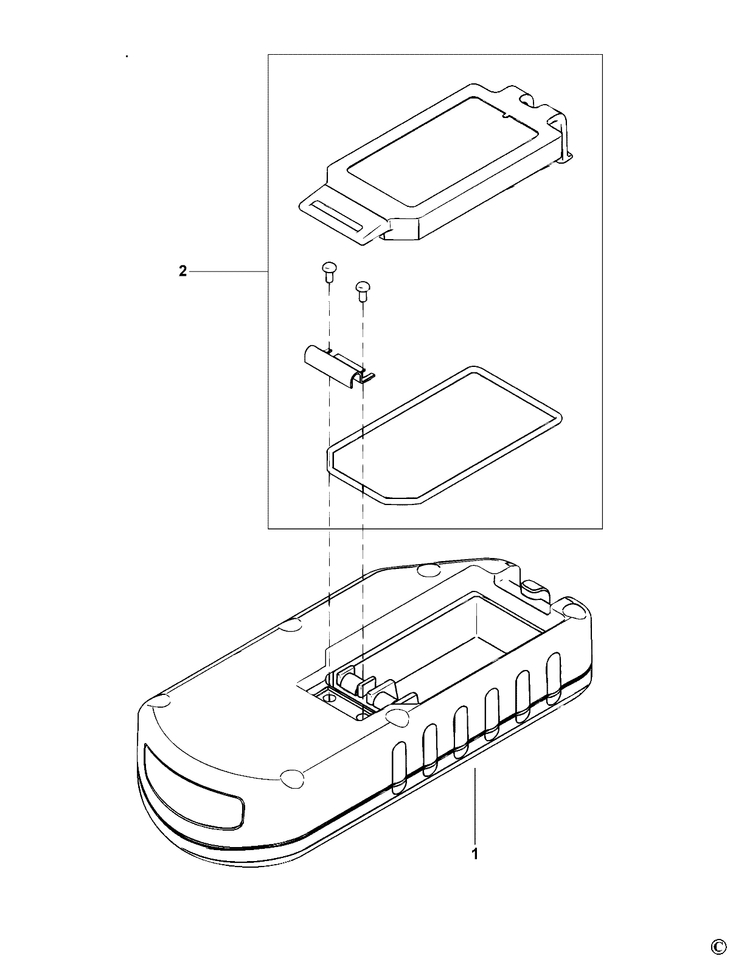 2

1

©