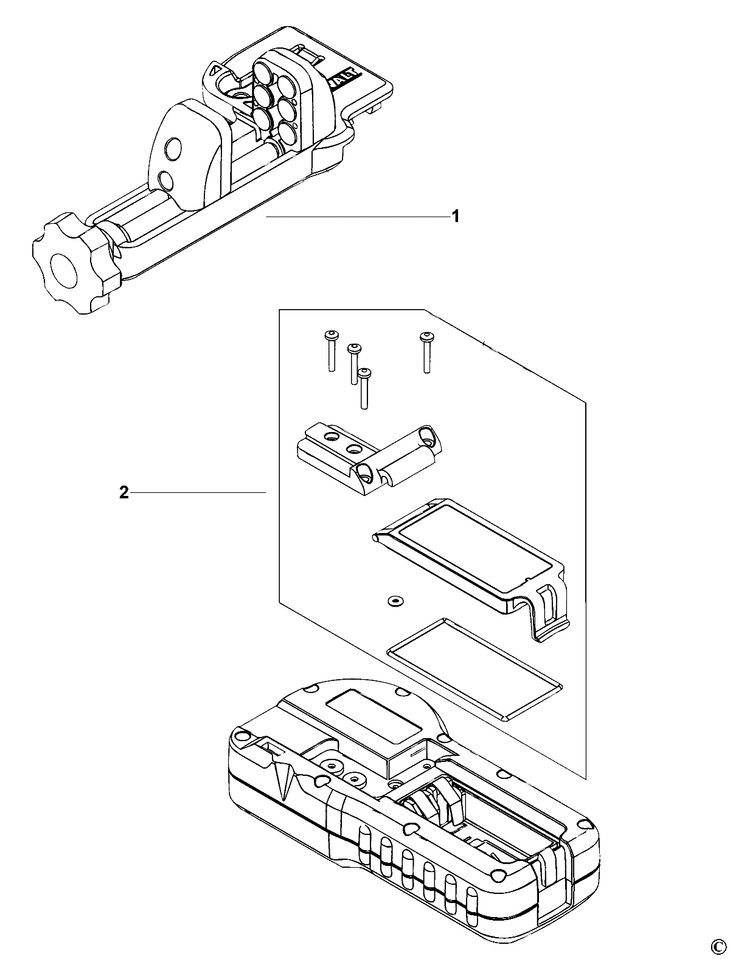 1

2

©