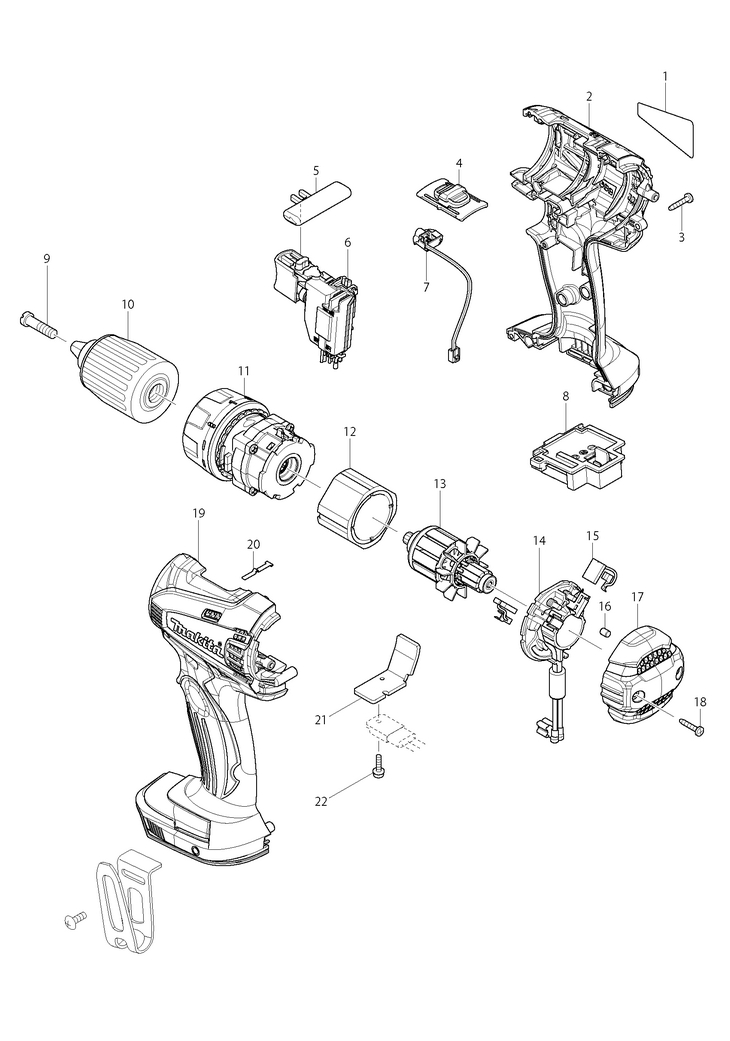 1
2
3
4
5
6
7
8
9
10
11
12
13
14
15
16
17
18
19
20
21
22
makita