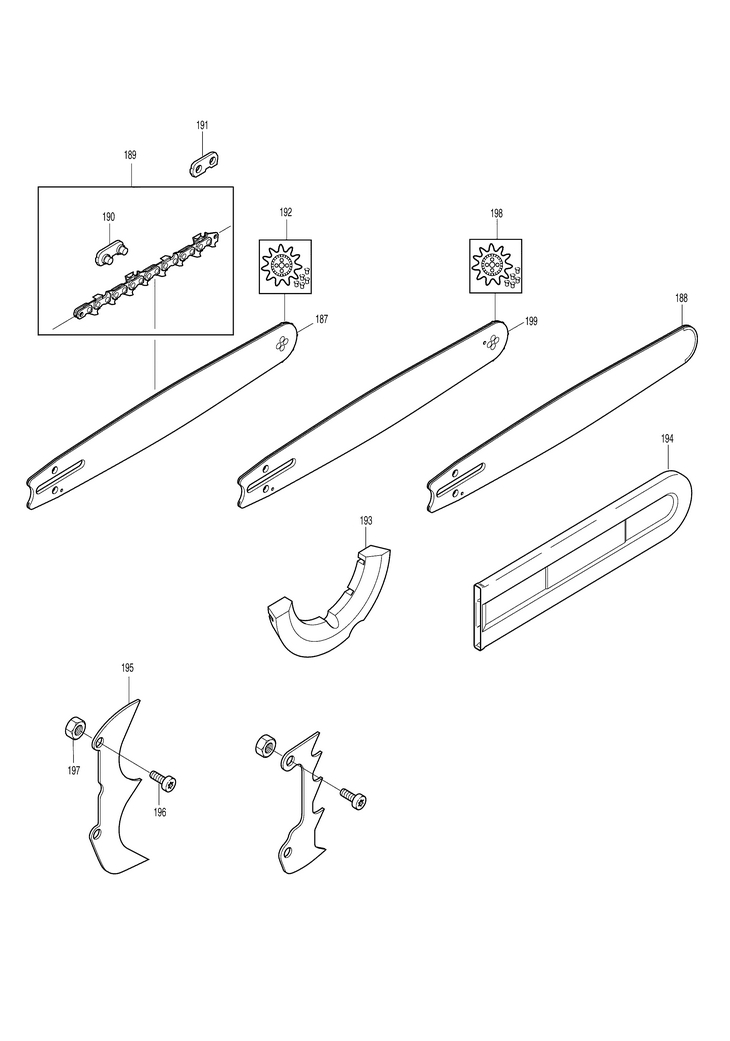 191
189
190
192
198
188
187
199
194
193
195
197
196