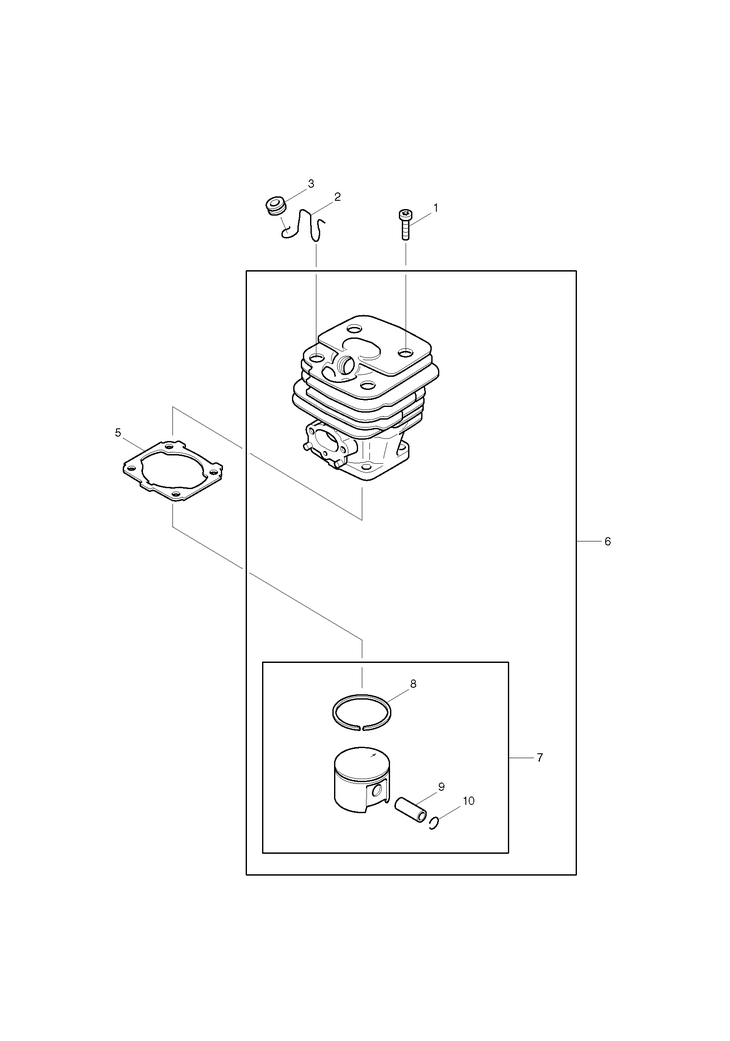 3
2
1
5
6
8
7
9
10