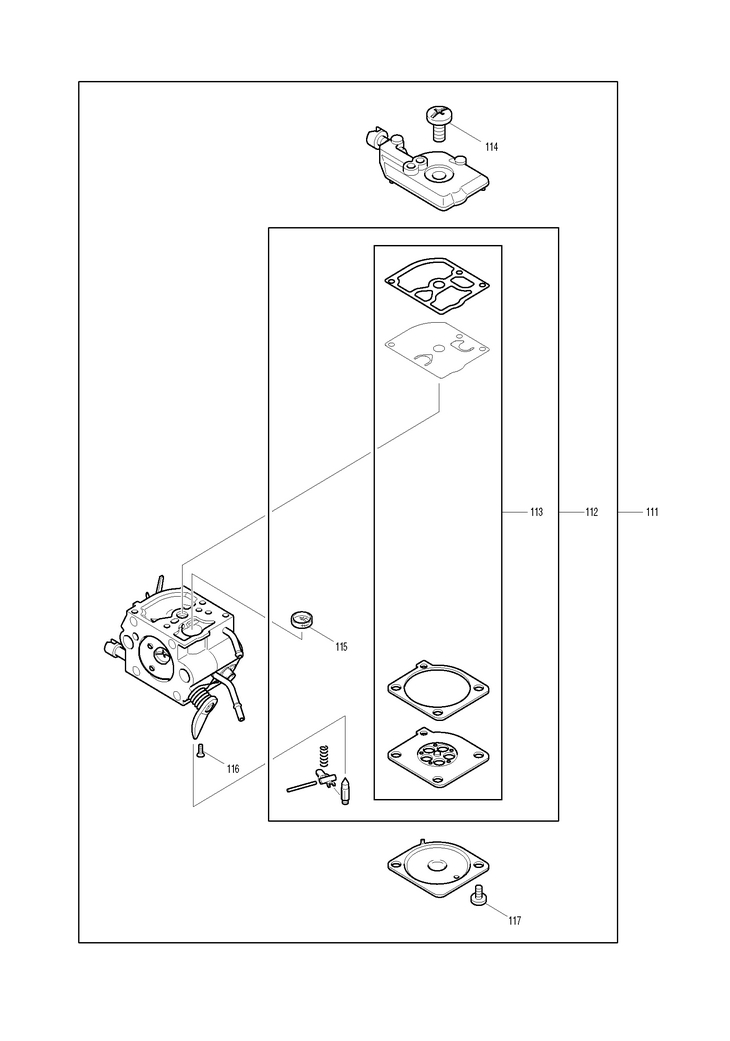 114

113

112

111

115

116

117