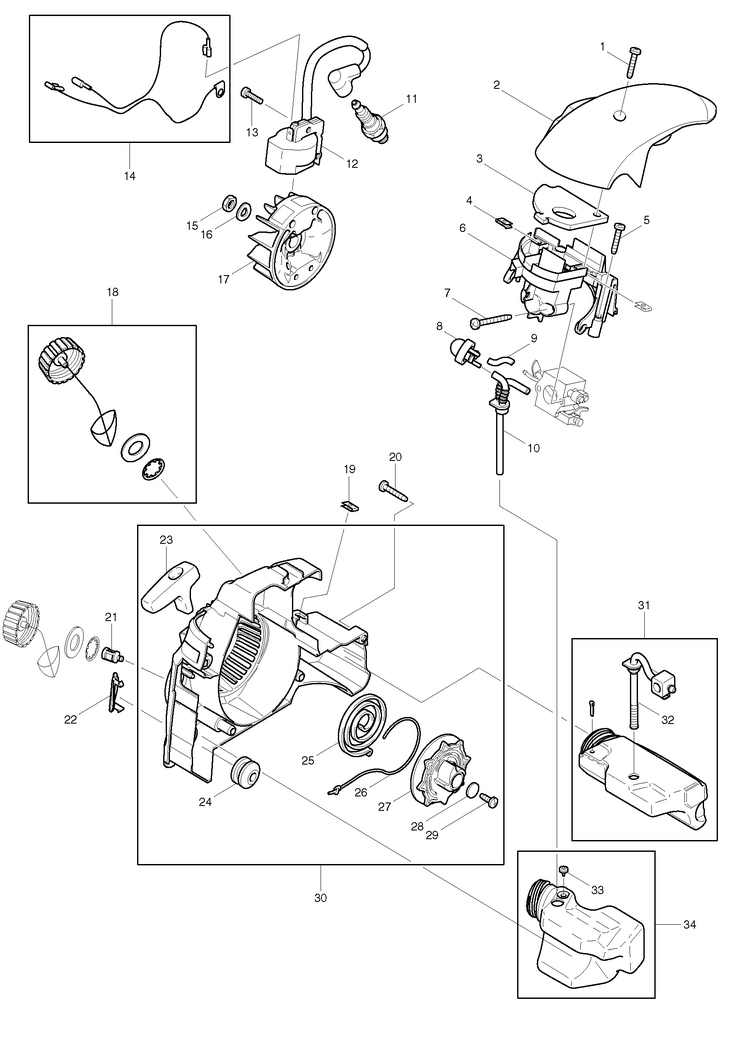 1
2
3
4
5
6
7
8
9
10
11
12
13
14
15
16
17
18
19
20
21
22
23
24
25
26
27
28
29
30
31
32
33
34