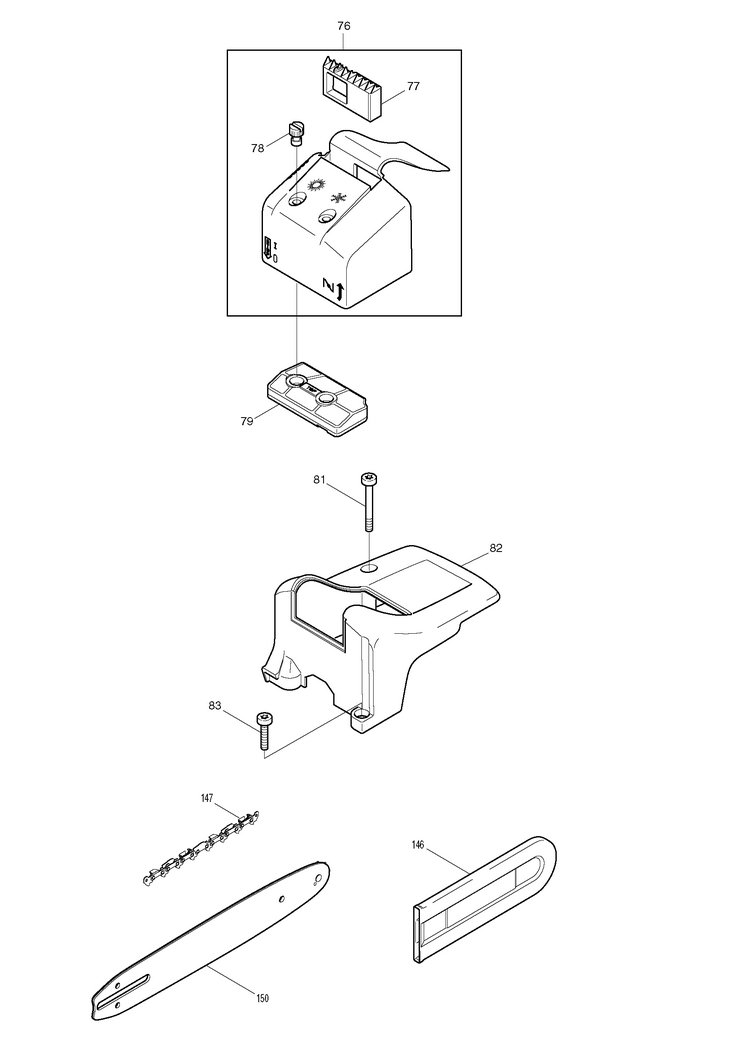 76
77
78
I
0
79
81
82
83
147
146
150