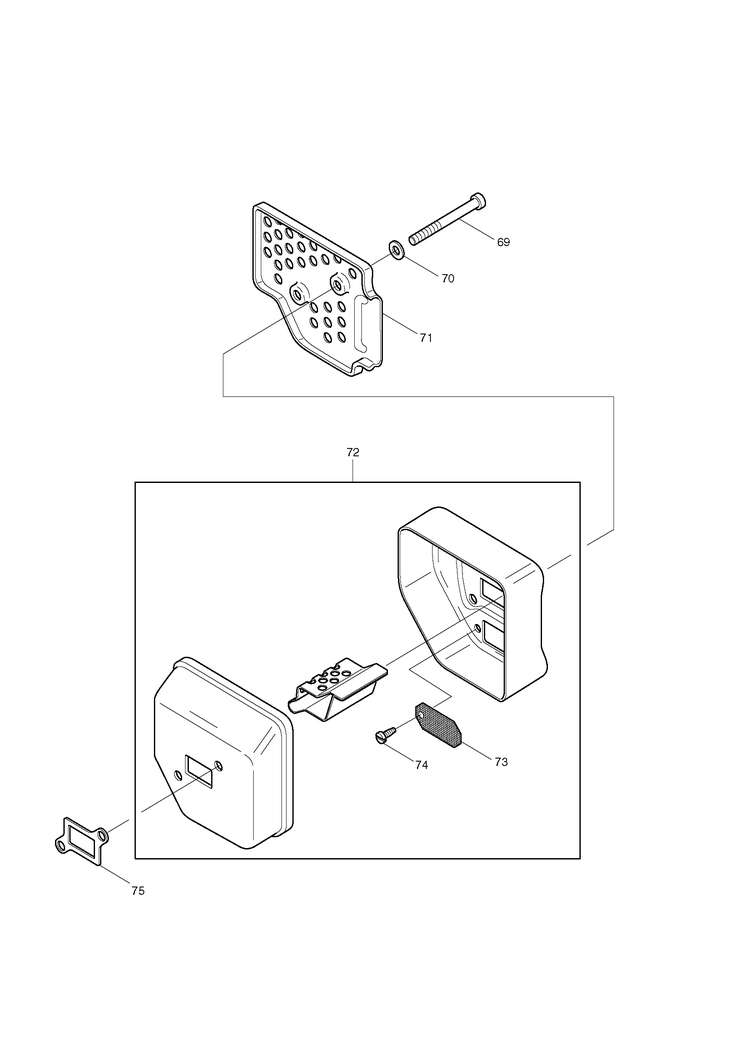 69
70
71
72
73
74
75