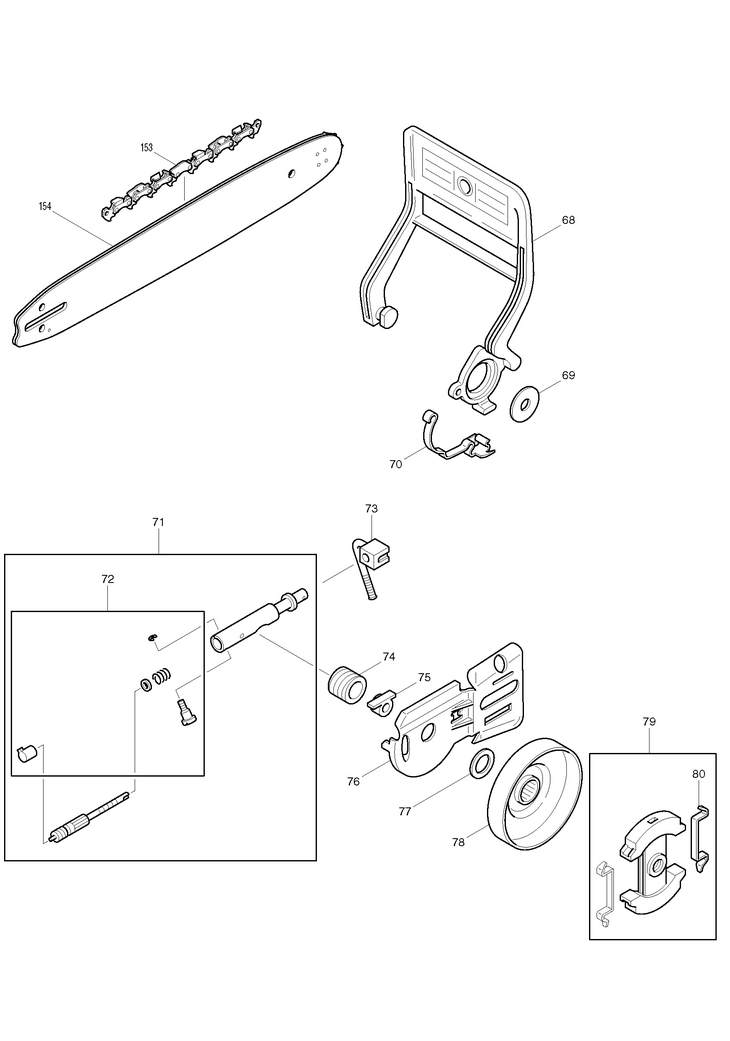 153
154
68
69
70
71
72
73
74
75
76
77
78
79
80