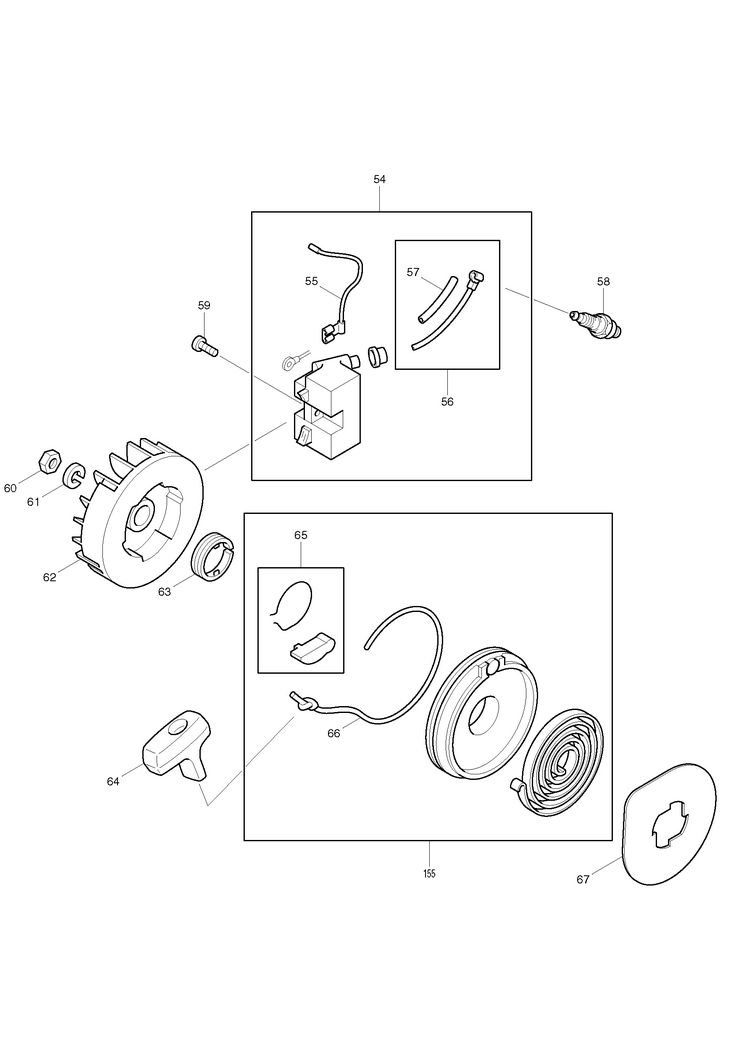 54

55

57

58

59

56

60

61

62

63

65

66

64

155

67