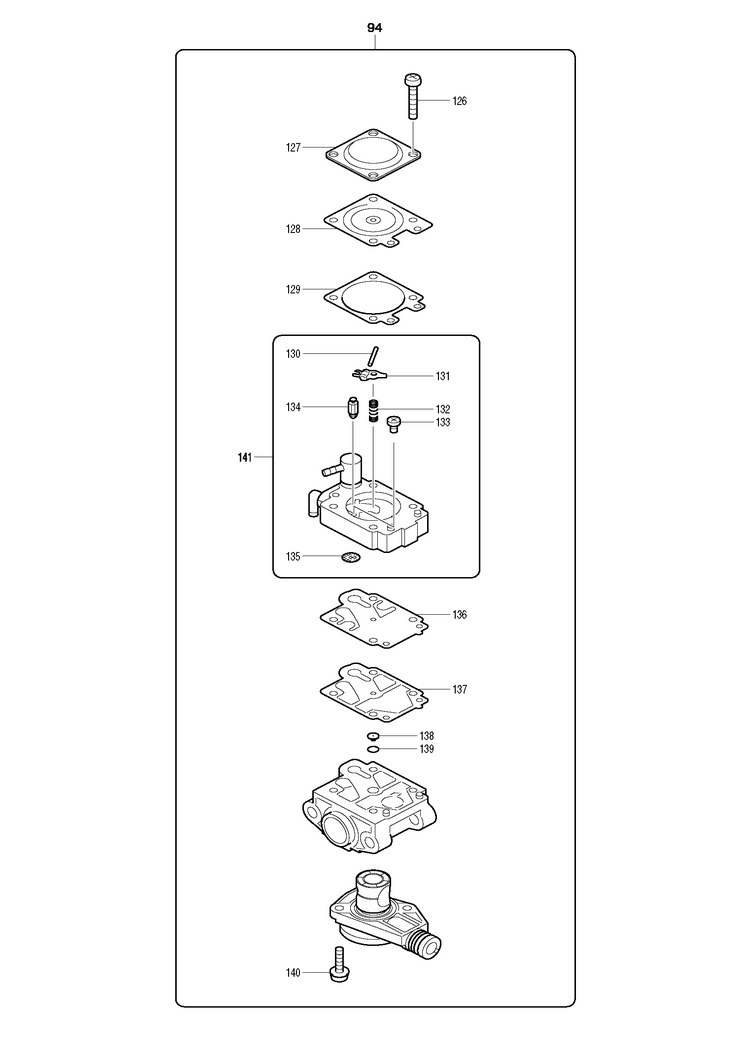 94

126

127

128

129

130

131

134

132

133

141

135

136

137

138

139

140