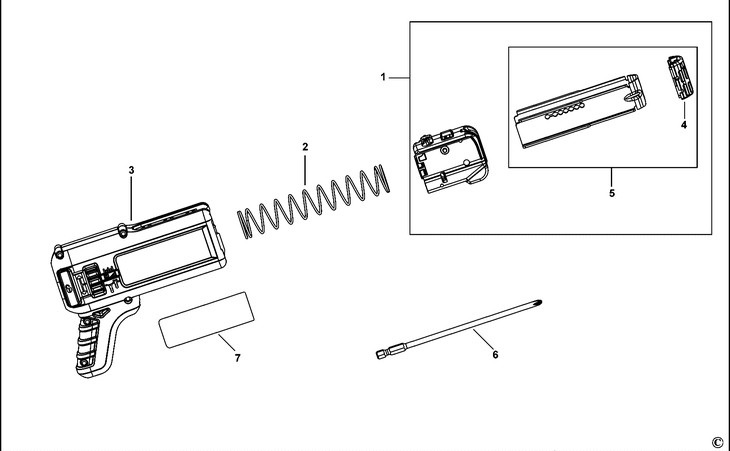 1
2
3
4
5
6
7
©