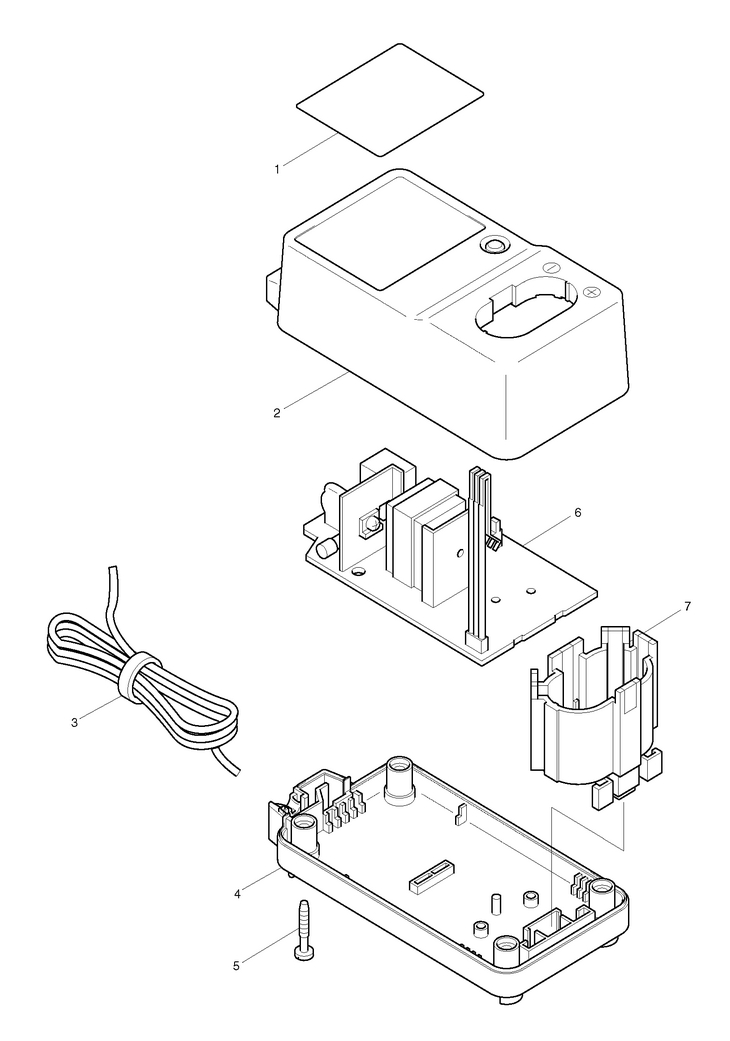 1
2
6
7
3
4
5