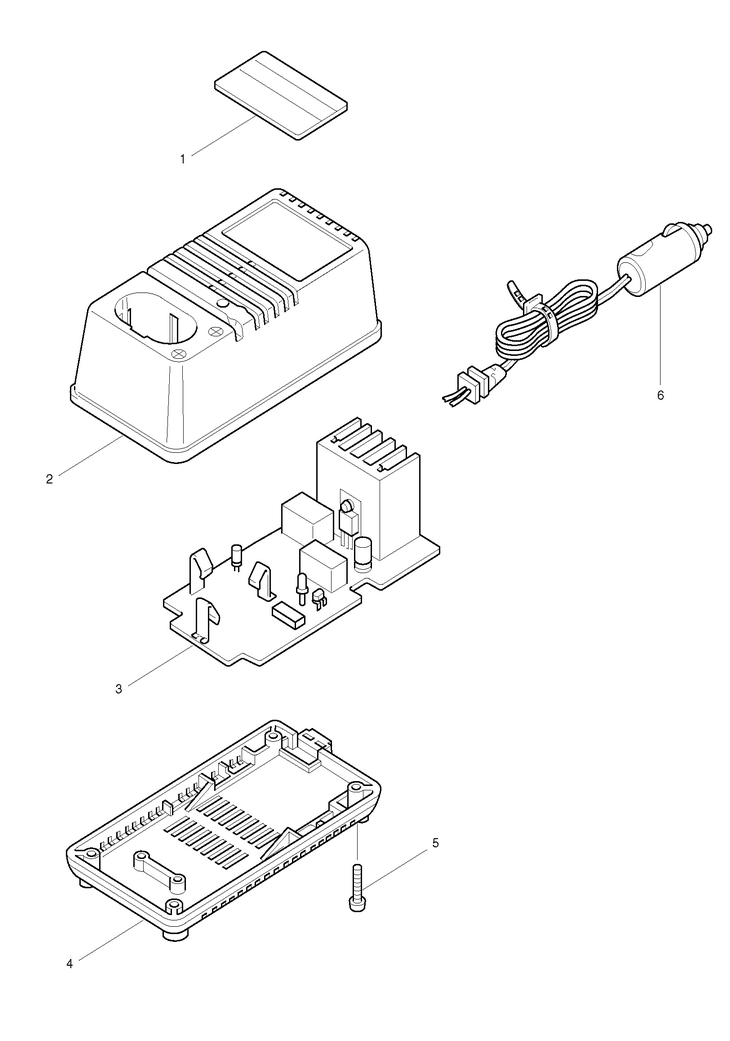 1
2
6
3
5
4